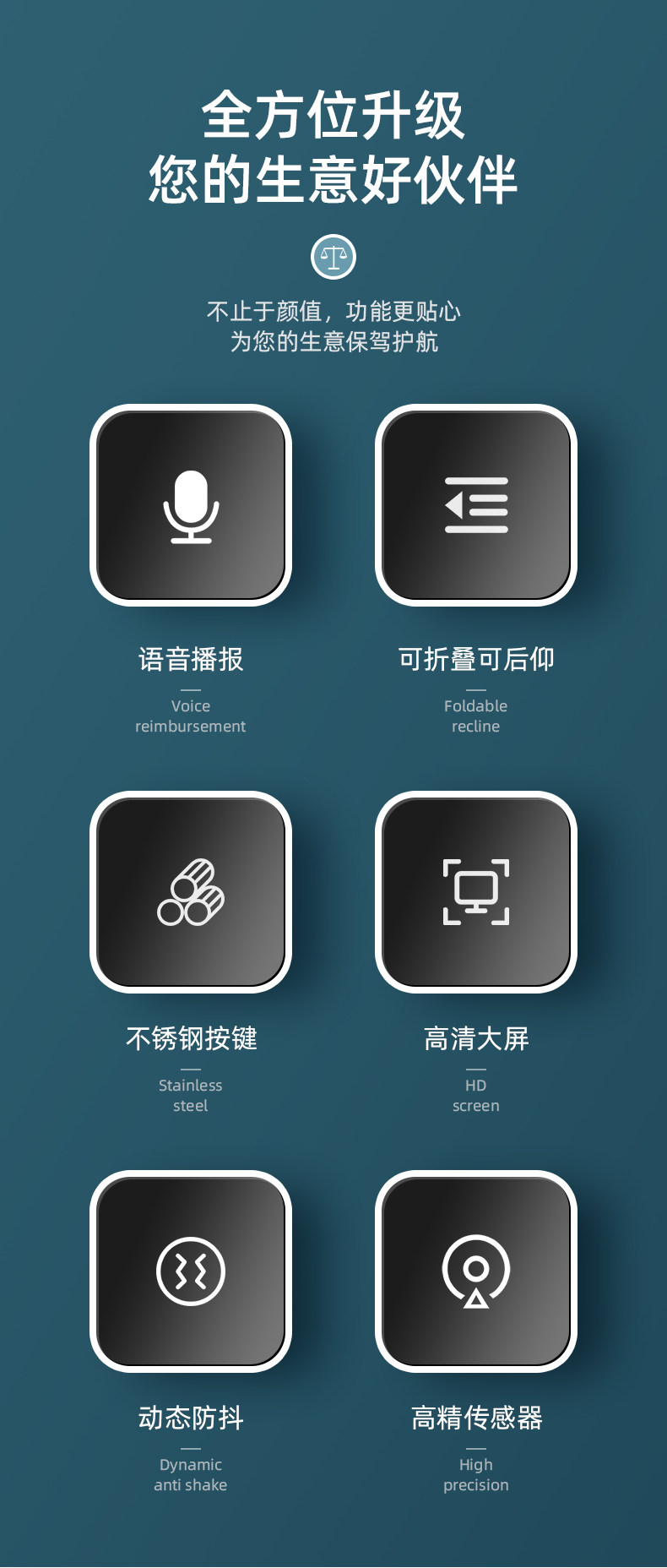 全方位升级
您的生意好伙伴

不止于颜值，功能更贴心
为您的生意保驾护航

语音播报
—
Voice
reimbursement

可折叠可后仰
—
Foldable
recline

不锈钢按键
—
Stainless
steel

高清大屏
—
HD
screen

动态防抖
—
Dynamic
anti shake

高精传感器
—
High
precision