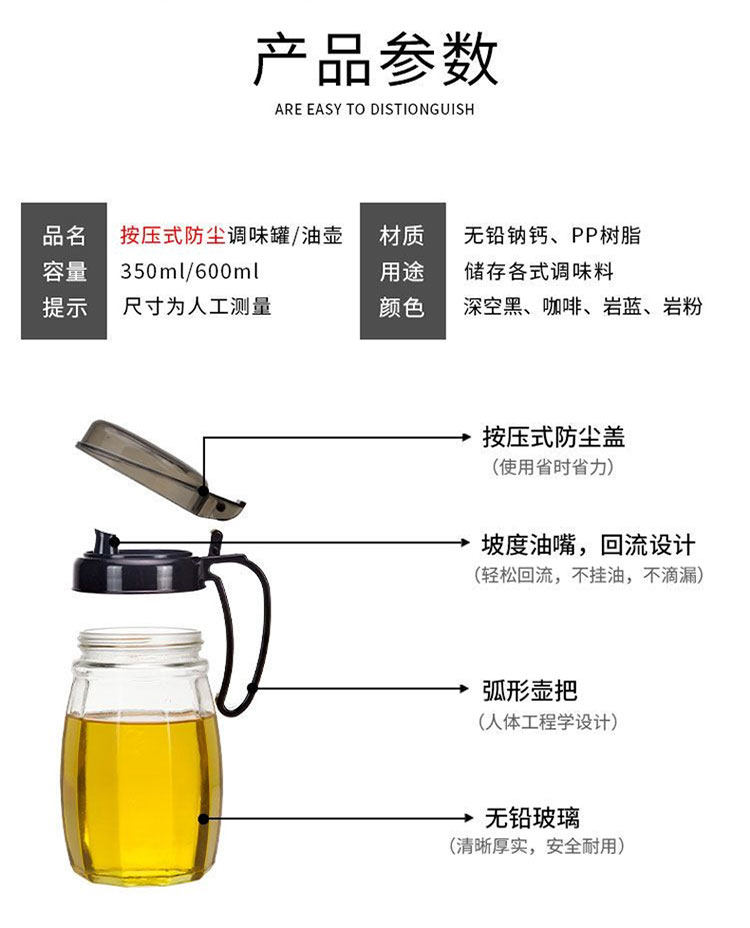 产品参数

ARE EASY TO DISTIONGUISH

| 品名 | 按压式防尘调味罐/油壶 | 材质 | 无铅钠钙、PP树脂 |
|---|---|---|---|
| 容量 | 350ml/600ml | 用途 | 储存各式调味料 |
| 提示 | 尺寸为人工测量 | 颜色 | 深空黑、咖啡、岩蓝、岩粉 |

按压式防尘盖
（使用省时省力）

坡度油嘴，回流设计
（轻松回流，不挂油，不滴漏）

弧形壶把
（人体工程学设计）

无铅玻璃
（清晰厚实，安全耐用）