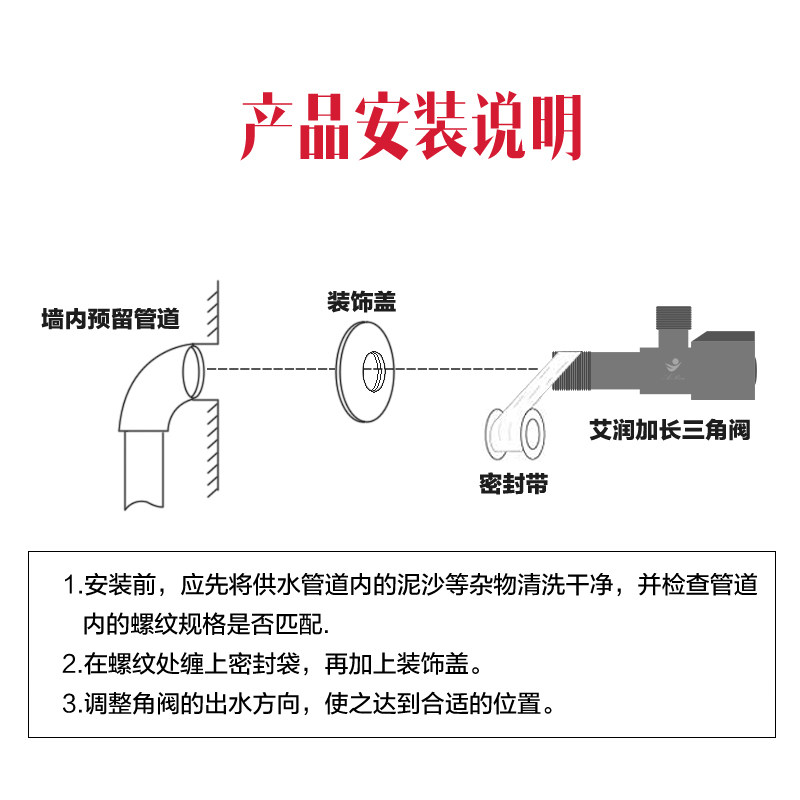 产品安装说明

墙内预留管道

装饰盖

艾润加长三角阀

密封带

1.安装前，应先将供水管道内的泥沙等杂物清洗干净，并检查管道内的螺纹规格是否匹配.

2.在螺纹处缠上密封袋，再加上装饰盖。

3.调整角阀的出水方向，使之达到合适的位置。