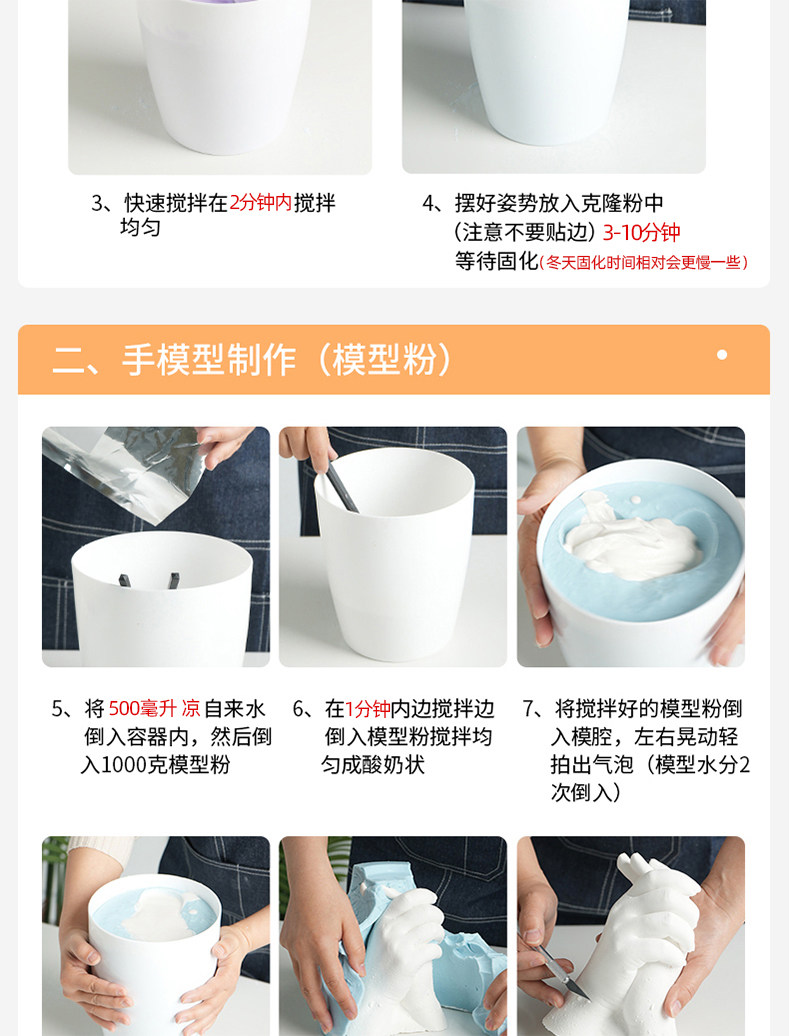 3、快速搅拌在2分钟内搅拌均匀

4、摆好姿势放入克隆粉中（注意不要贴边）3-10分钟等待固化（冬天固化时间相对会更慢一些）

二、手模型制作（模型粉）

5、将 500毫升 凉 自来水倒入容器内，然后倒入1000克模型粉

6、在1分钟内边搅拌边倒入模型粉搅拌均匀成酸奶状

7、将搅拌好的模型粉倒入模腔，左右晃动轻拍出气泡（模型水分2次倒入）