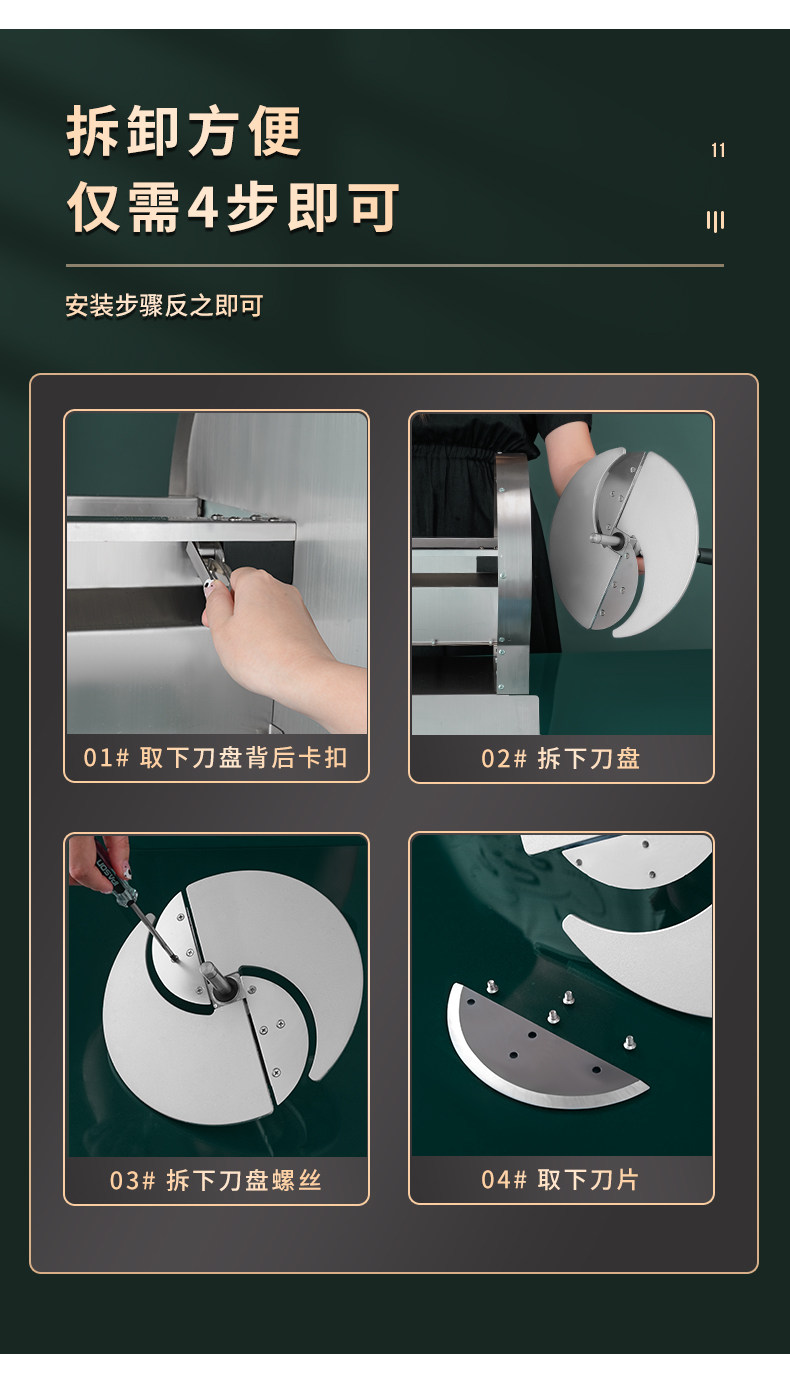 拆卸方便
仅需4步即可

11

安装步骤反之即可

01# 取下刀盘背后卡扣

02# 拆下刀盘

03# 拆下刀盘螺丝

04# 取下刀片