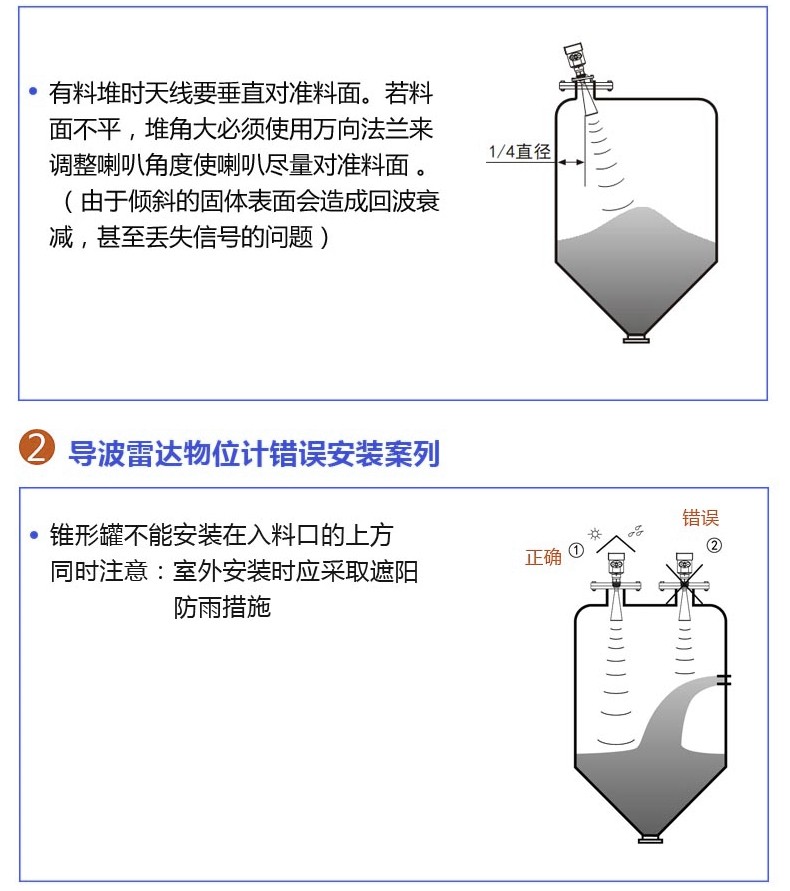 • 有料堆时天线要垂直对准料面。若料面不平，堆角大必须使用万向法兰来调整喇叭角度使喇叭尽量对准料面 。（由于倾斜的固体表面会造成回波衰减，甚至丢失信号的问题）

1/4直径

2 导波雷达物位计错误安装案列

• 锥形罐不能安装在入料口的上方
同时注意：室外安装时应采取遮阳防雨措施

正确 ①

错误 ②