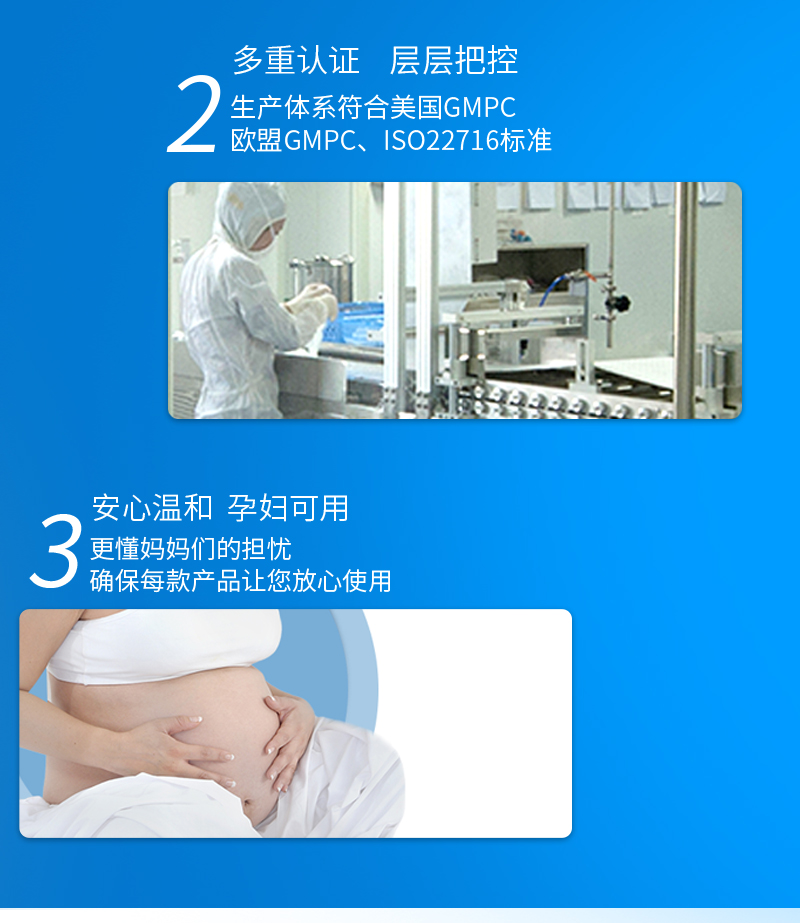 2
多重认证　层层把控
生产体系符合美国GMPC
欧盟GMPC、ISO22716标准

3
安心温和　孕妇可用
更懂妈妈们的担忧
确保每款产品让您放心使用