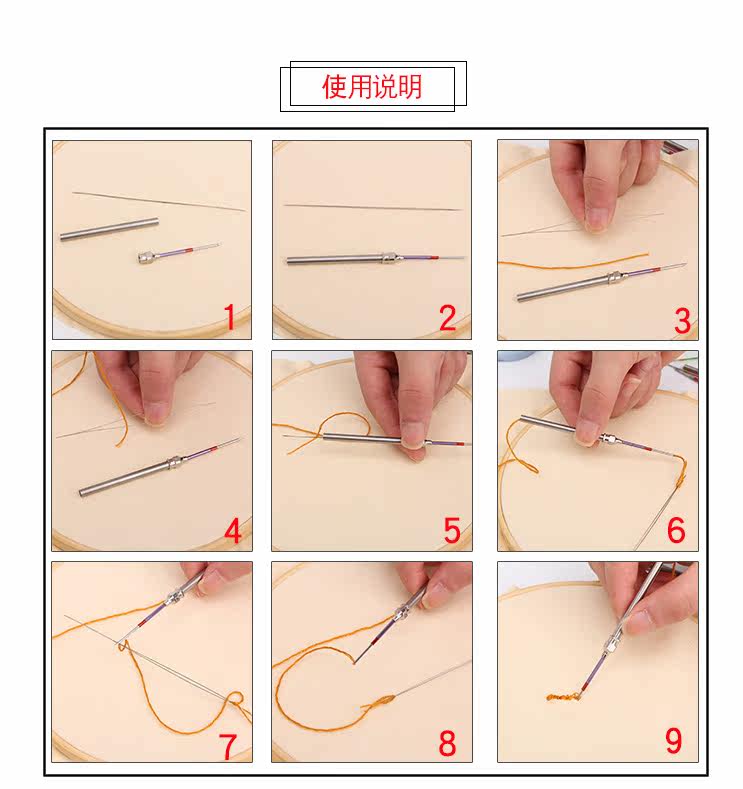 使用说明

1

2

3

4

5

6

7

8

9