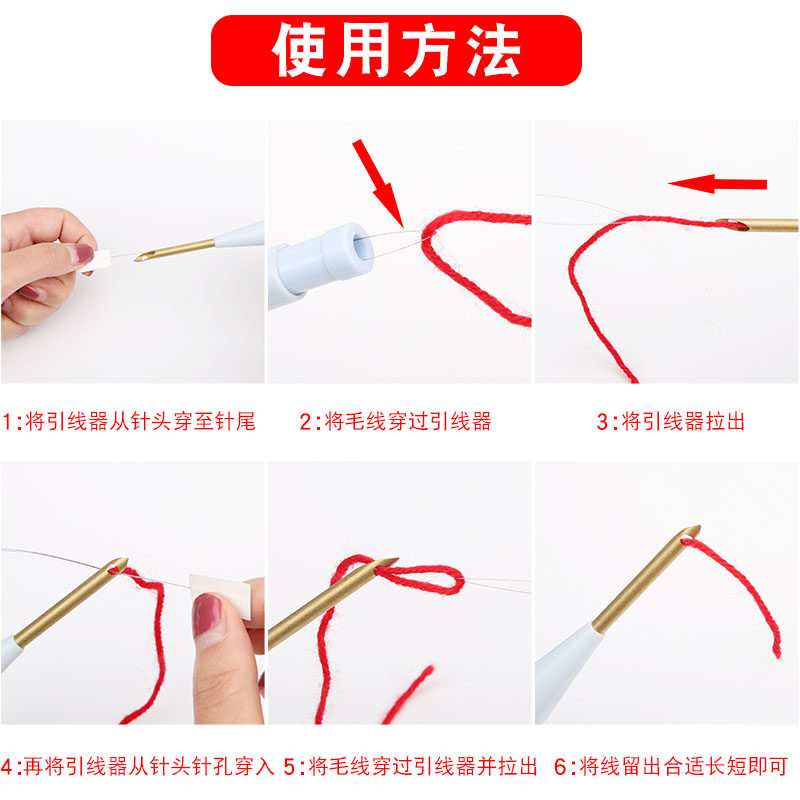 使用方法

1:将引线器从针头穿至针尾

2:将毛线穿过引线器

3:将引线器拉出

4:再将引线器从针头针孔穿入

5:将毛线穿过引线器并拉出

6:将线留出合适长短即可