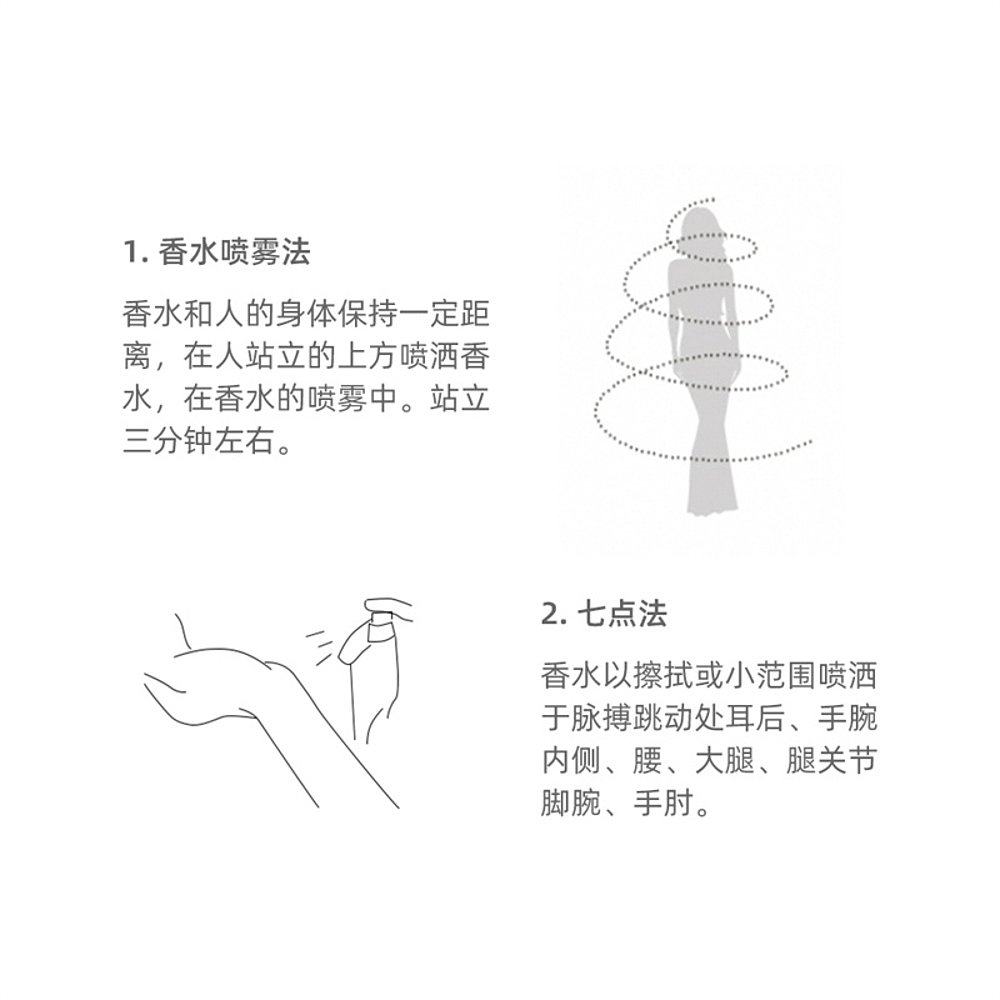 1. 香水喷雾法

香水和人的身体保持一定距离，在人站立的上方喷洒香水，在香水的喷雾中。站立三分钟左右。

2. 七点法

香水以擦拭或小范围喷洒于脉搏跳动处耳后、手腕内侧、腰、大腿、腿关节脚腕、手肘。