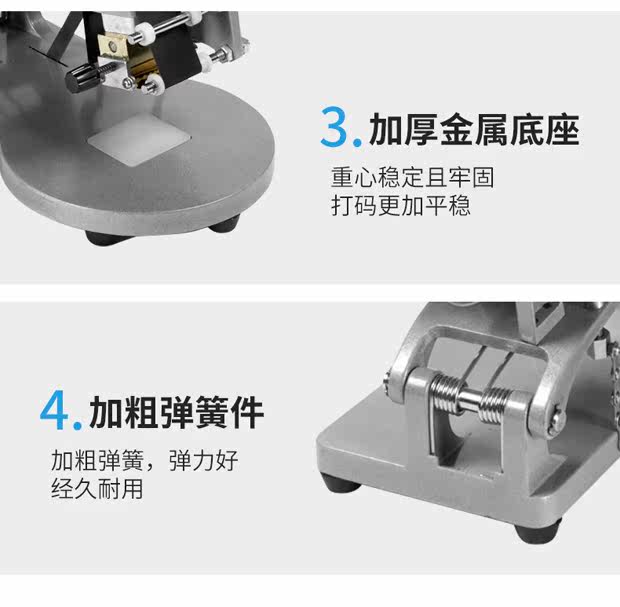 3. 加厚金属底座

重心稳定且牢固
打码更加平稳

4. 加粗弹簧件

加粗弹簧，弹力好
经久耐用