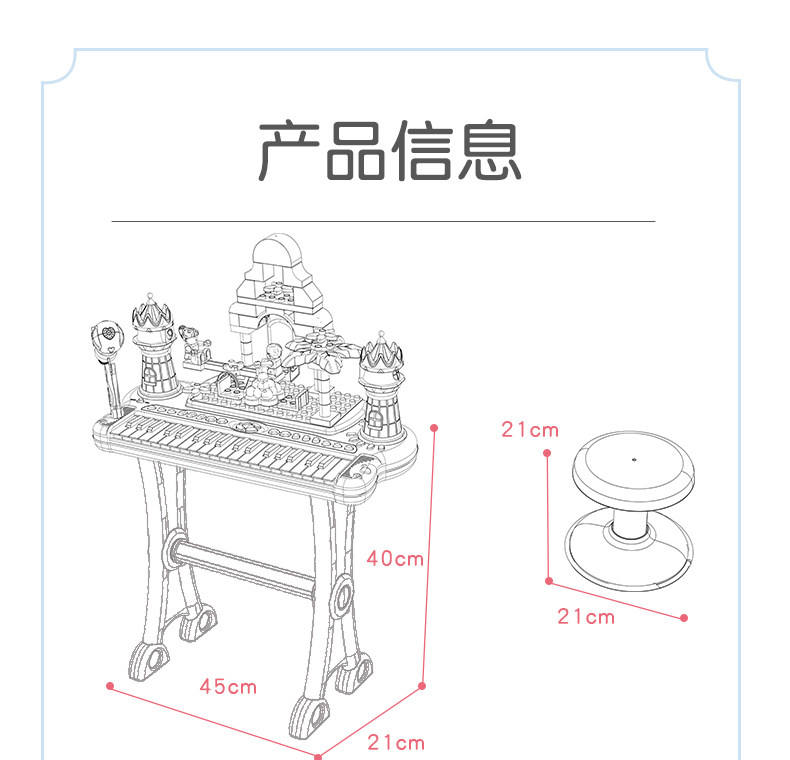 产品信息

40cm

45cm

21cm

21cm

21cm