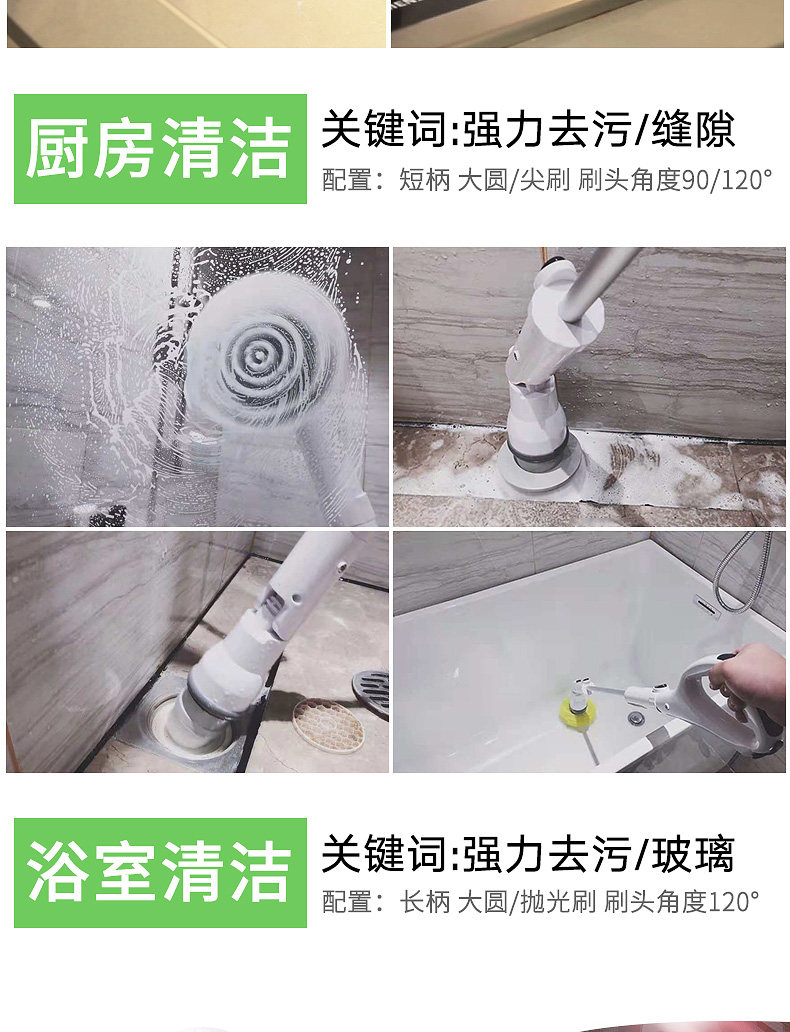 厨房清洁

关键词:强力去污/缝隙

配置：短柄 大圆/尖刷 刷头角度90/120°

浴室清洁

关键词:强力去污/玻璃

配置：长柄 大圆/抛光刷 刷头角度120°