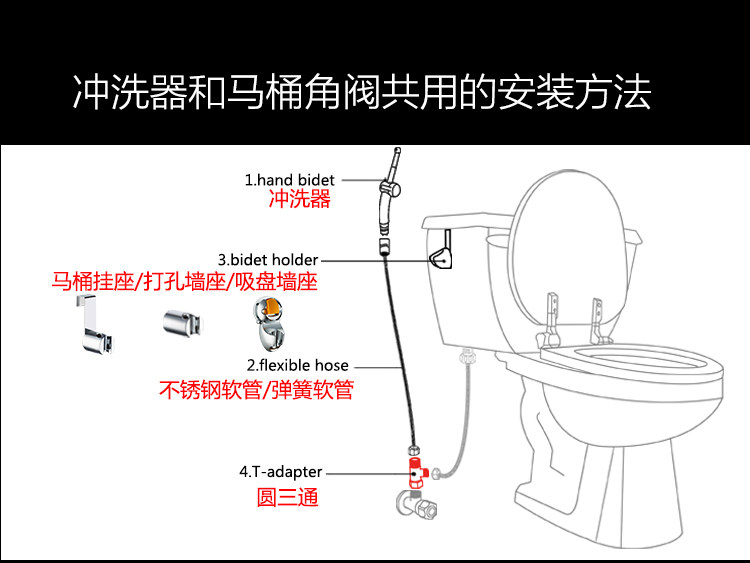 冲洗器和马桶角阀共用的安装方法

1.hand bidet
冲洗器

3.bidet holder
马桶挂座/打孔墙座/吸盘墙座

2.flexible hose
不锈钢软管/弹簧软管

4.T-adapter
圆三通