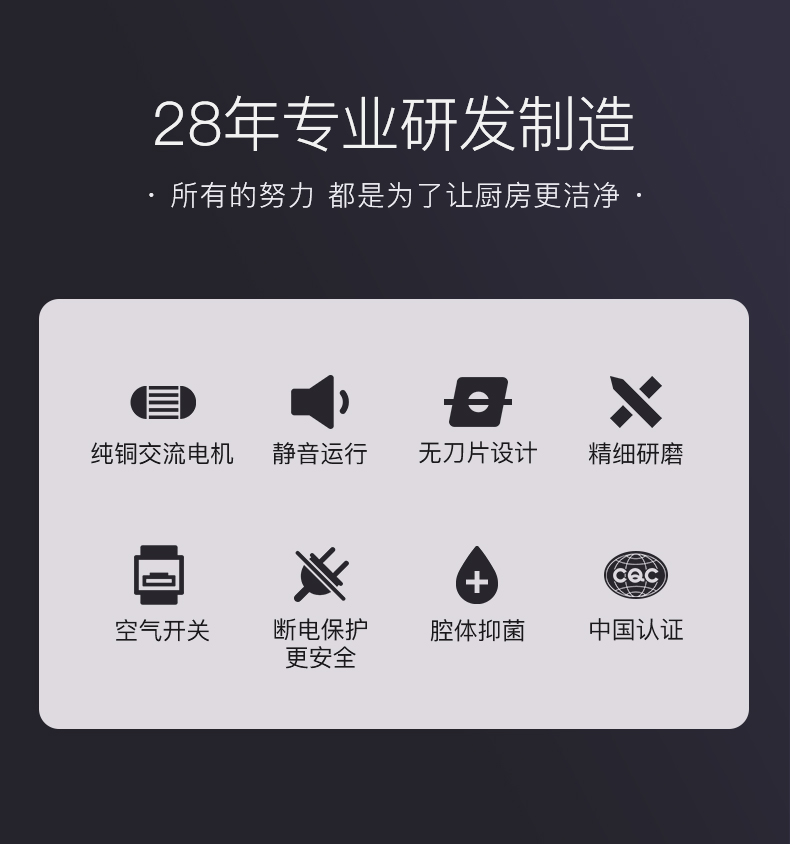 28年专业研发制造

· 所有的努力 都是为了让厨房更洁净 ·

纯铜交流电机

静音运行

无刀片设计

精细研磨

空气开关

断电保护
更安全

腔体抑菌

CQC

中国认证