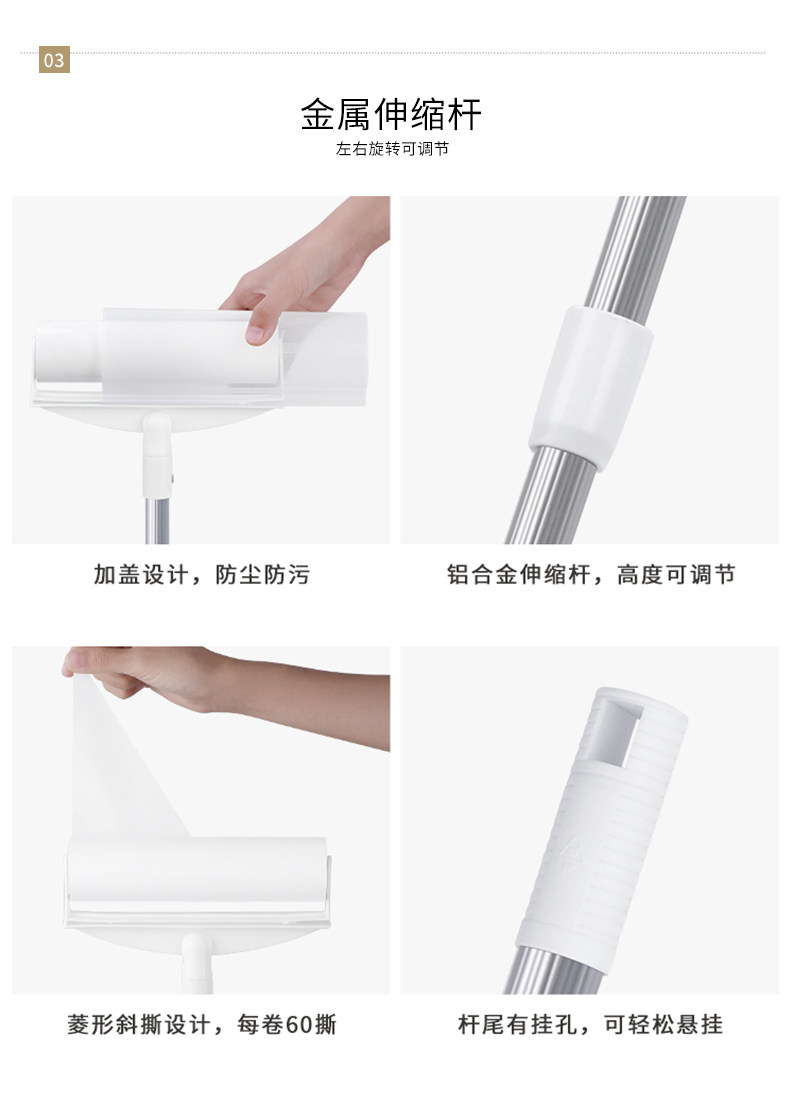 03

金属伸缩杆

左右旋转可调节

加盖设计，防尘防污

铝合金伸缩杆，高度可调节

菱形斜撕设计，每卷60撕

杆尾有挂孔，可轻松悬挂