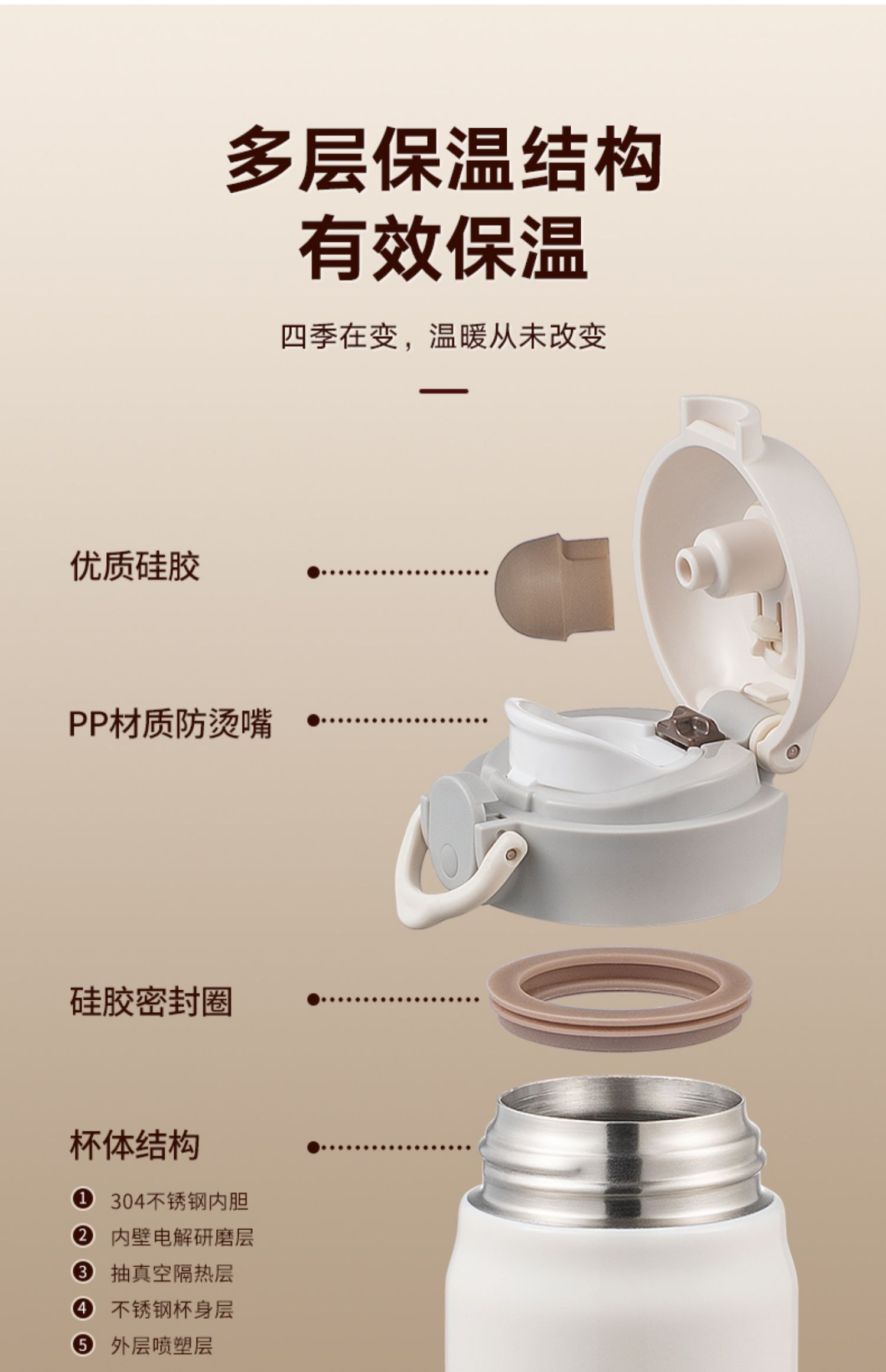 多层保温结构
有效保温

四季在变，温暖从未改变

优质硅胶

PP材质防烫嘴

硅胶密封圈

杯体结构

❶ 304不锈钢内胆
❷ 内壁电解研磨层
❸ 抽真空隔热层
❹ 不锈钢杯身层
❺ 外层喷塑层