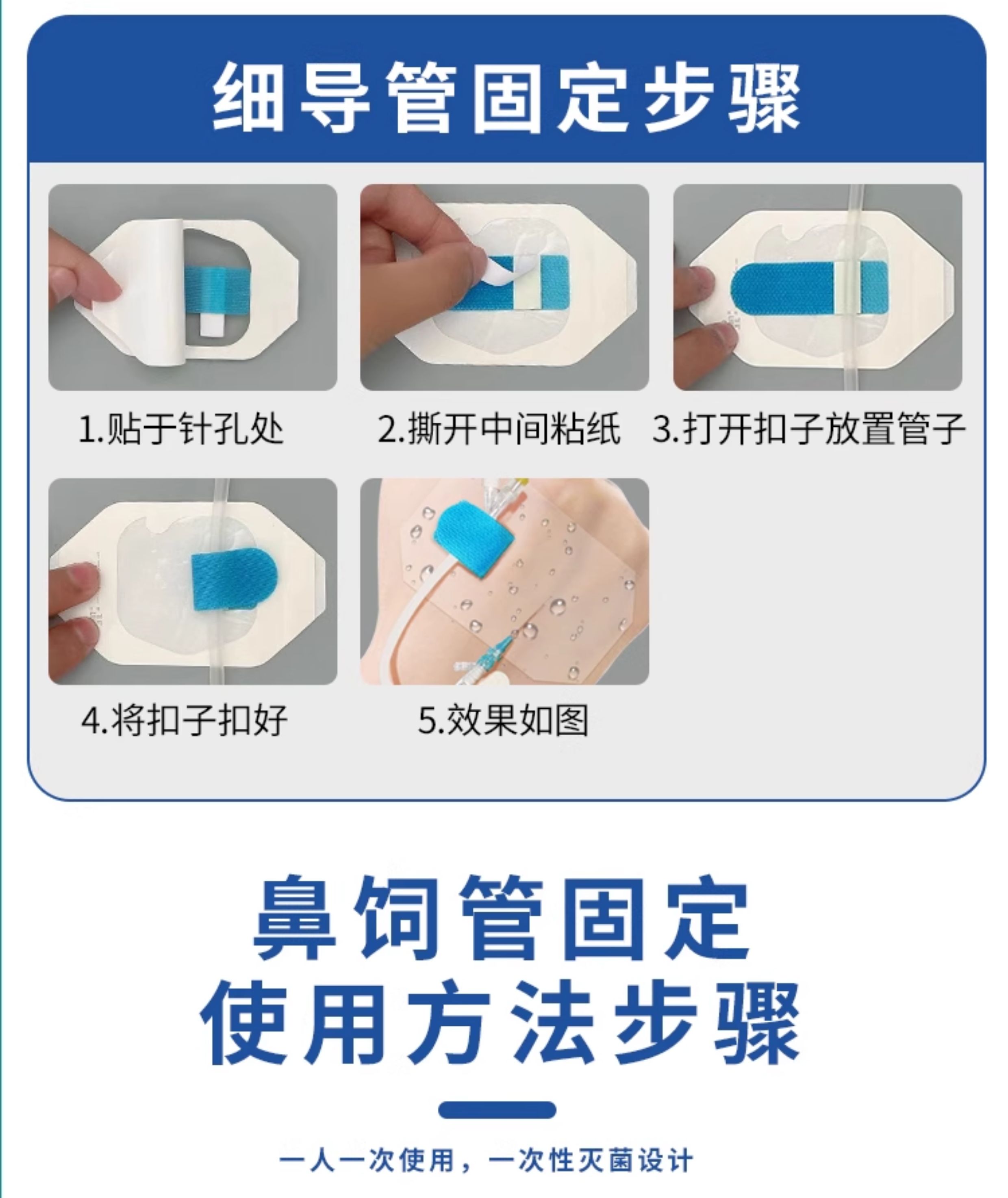 细导管固定步骤

1.贴于针孔处

2.撕开中间粘纸

3.打开扣子放置管子

4.将扣子扣好

5.效果如图

鼻饲管固定
使用方法步骤

一人一次使用，一次性灭菌设计