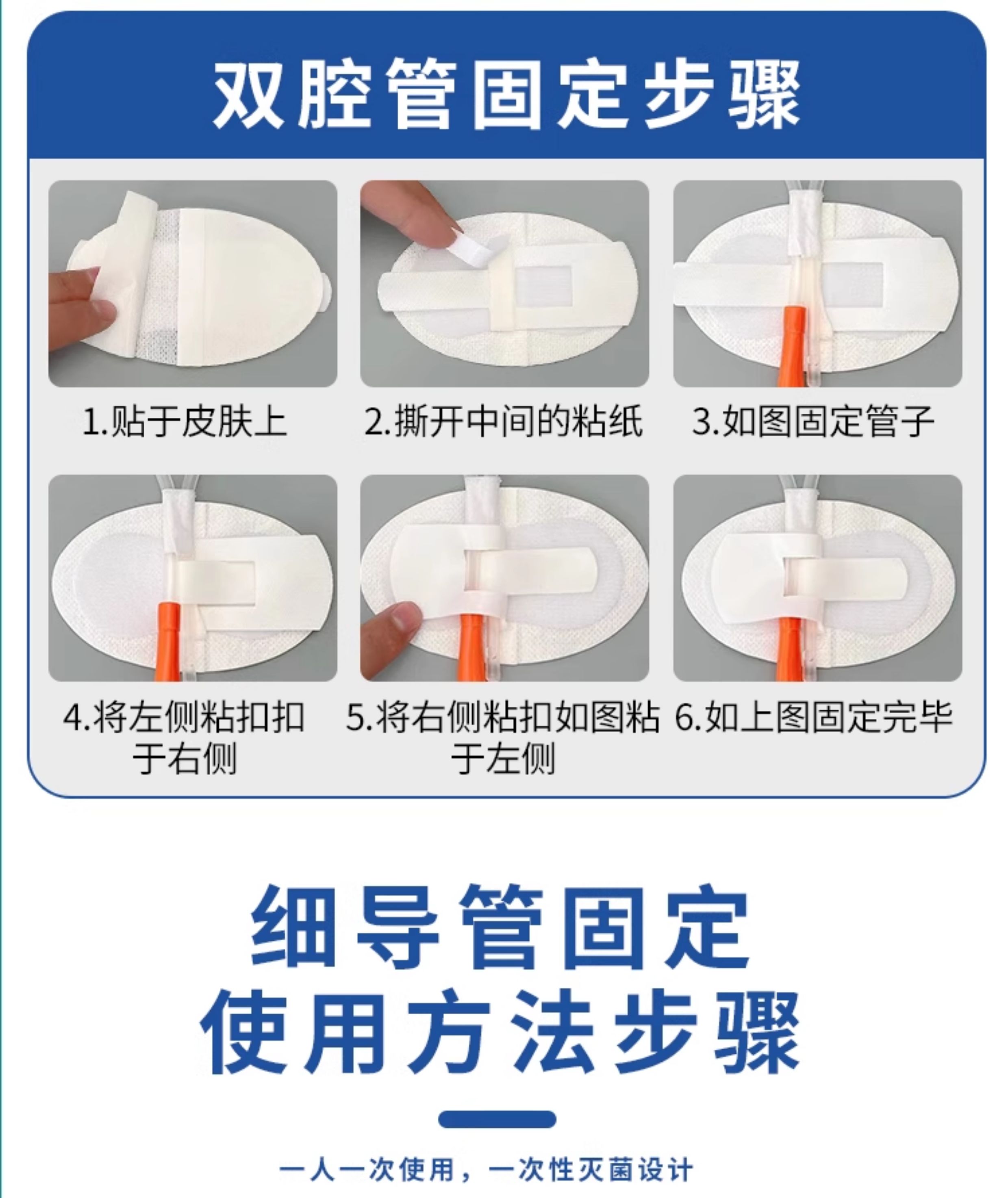 双腔管固定步骤

1.贴于皮肤上

2.撕开中间的粘纸

3.如图固定管子

4.将左侧粘扣扣于右侧

5.将右侧粘扣如图粘于左侧

6.如上图固定完毕

细导管固定
使用方法步骤

一人一次使用，一次性灭菌设计