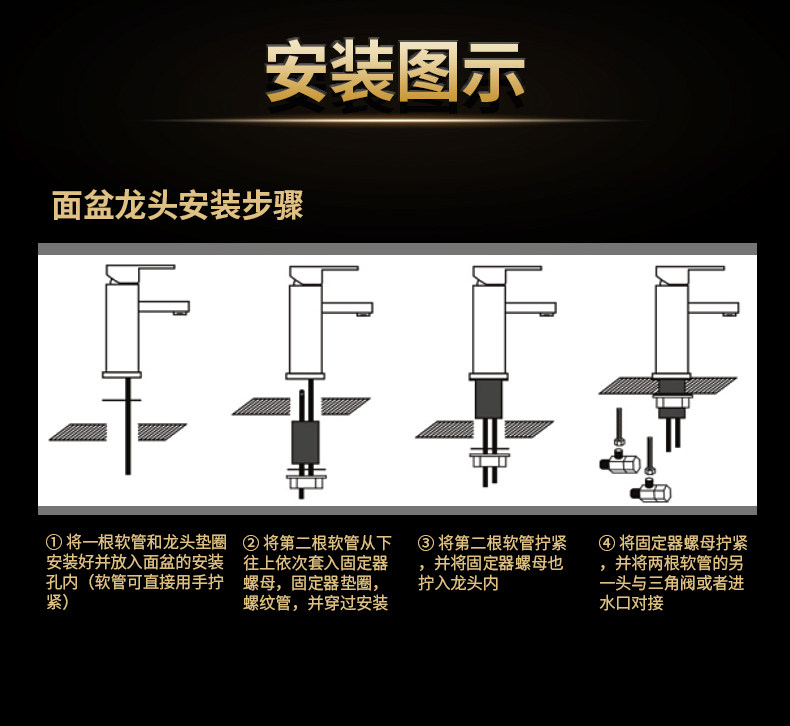 安装图示

面盆龙头安装步骤

① 将一根软管和龙头垫圈安装好并放入面盆的安装孔内（软管可直接用手拧紧）

② 将第二根软管从下往上依次套入固定器螺母，固定器垫圈，螺纹管，并穿过安装

③ 将第二根软管拧紧，并将固定器螺母也拧入龙头内

④ 将固定器螺母拧紧，并将两根软管的另一头与三角阀或者进水口对接