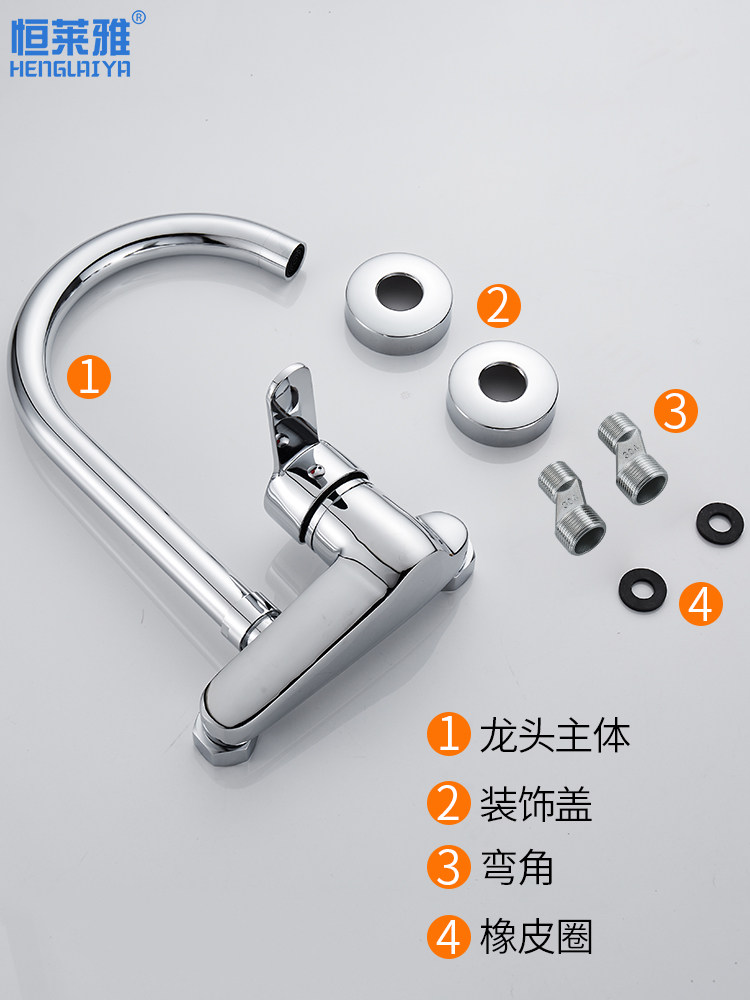 恒莱雅®
HENGLAIYA

1

2

3

4

1 龙头主体

2 装饰盖

3 弯角

4 橡皮圈