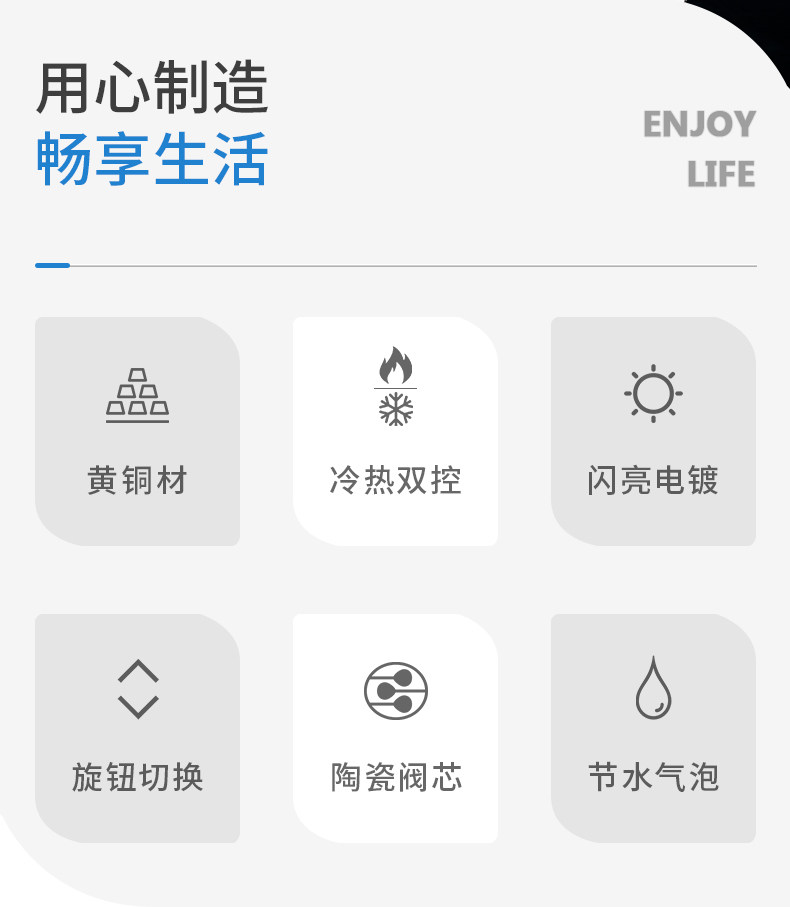 用心制造
畅享生活

ENJOY
LIFE

黄铜材

冷热双控

闪亮电镀

旋钮切换

陶瓷阀芯

节水气泡