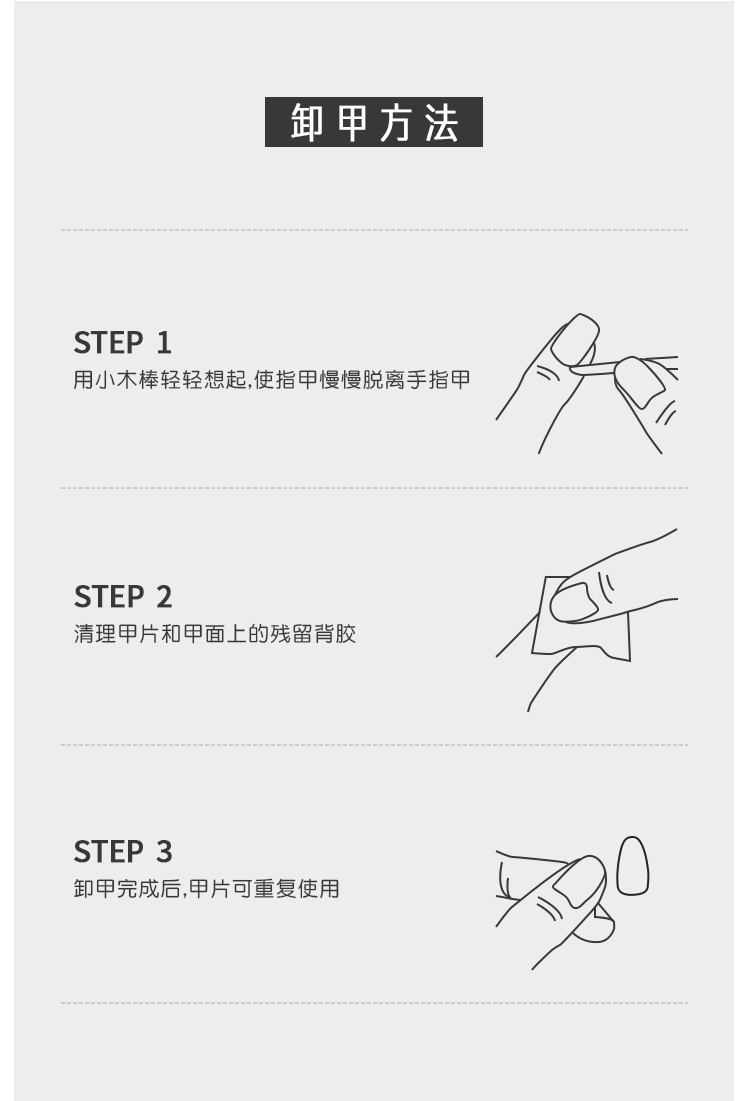 卸甲方法

STEP 1
用小木棒轻轻想起,使指甲慢慢脱离手指甲

STEP 2
清理甲片和甲面上的残留背胶

STEP 3
卸甲完成后,甲片可重复使用