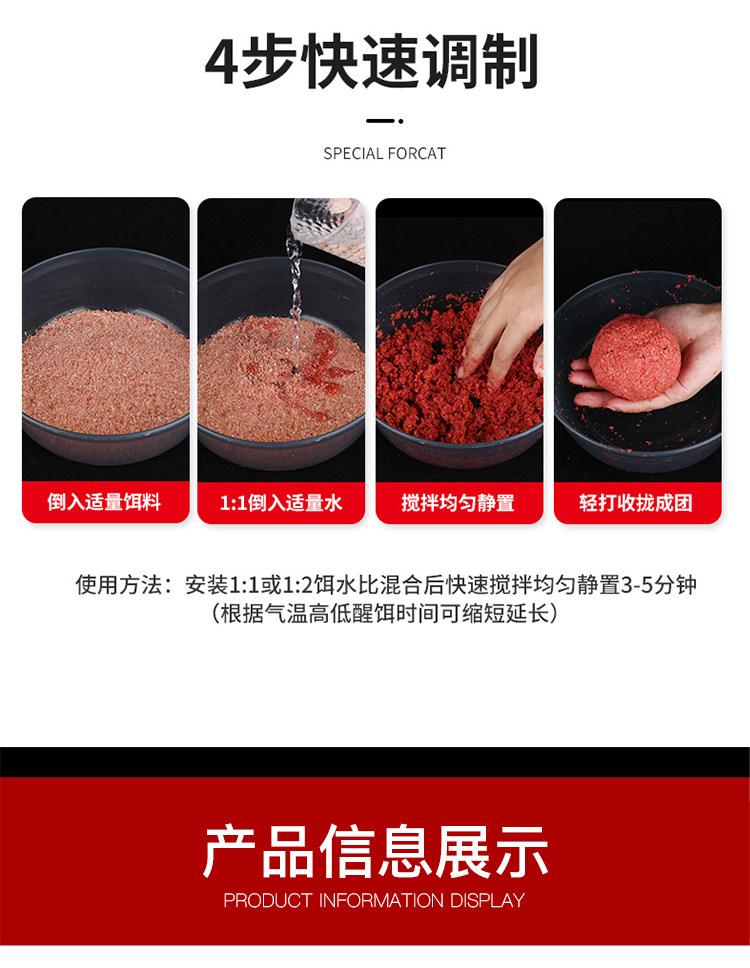 4步快速调制

SPECIAL FORCAT

倒入适量饵料

1:1倒入适量水

搅拌均匀静置

轻打收拢成团

使用方法：安装1:1或1:2饵水比混合后快速搅拌均匀静置3-5分钟
（根据气温高低醒饵时间可缩短延长）

产品信息展示

PRODUCT INFORMATION DISPLAY