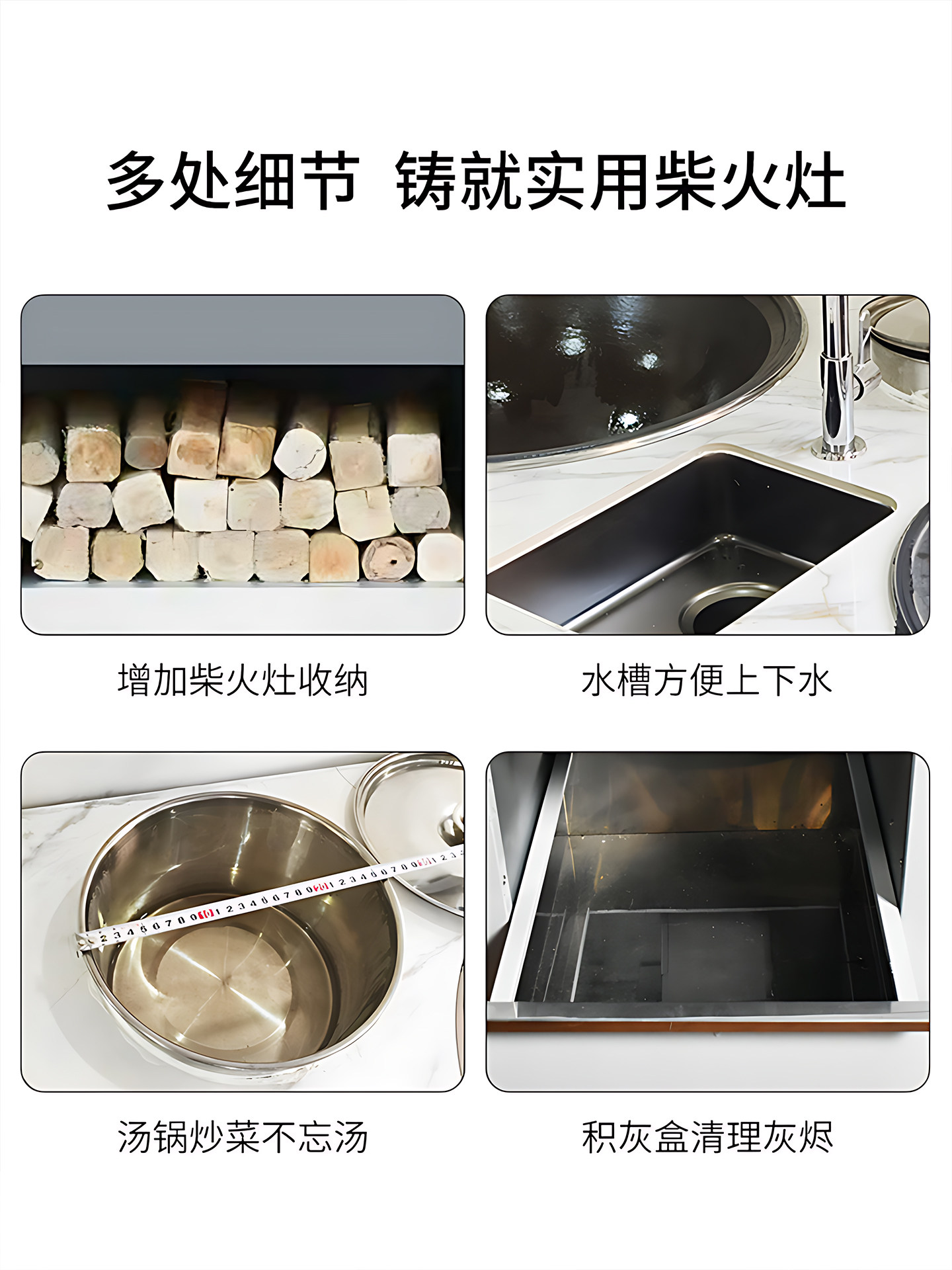 多处细节 铸就实用柴火灶

增加柴火灶收纳

水槽方便上下水

汤锅炒菜不忘汤

积灰盒清理灰烬