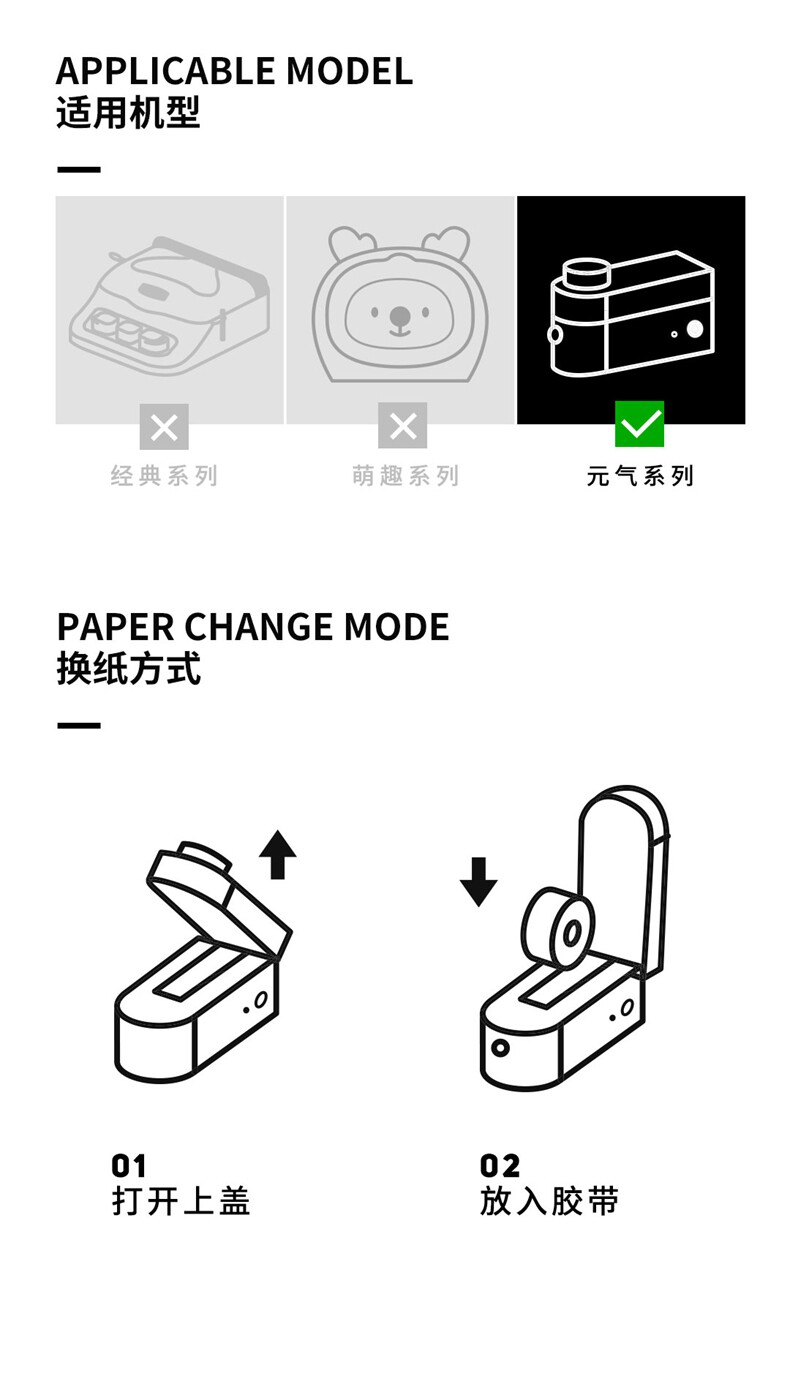 APPLICABLE MODEL
适用机型

经典系列

萌趣系列

元气系列

PAPER CHANGE MODE
换纸方式

01
打开上盖

02
放入胶带