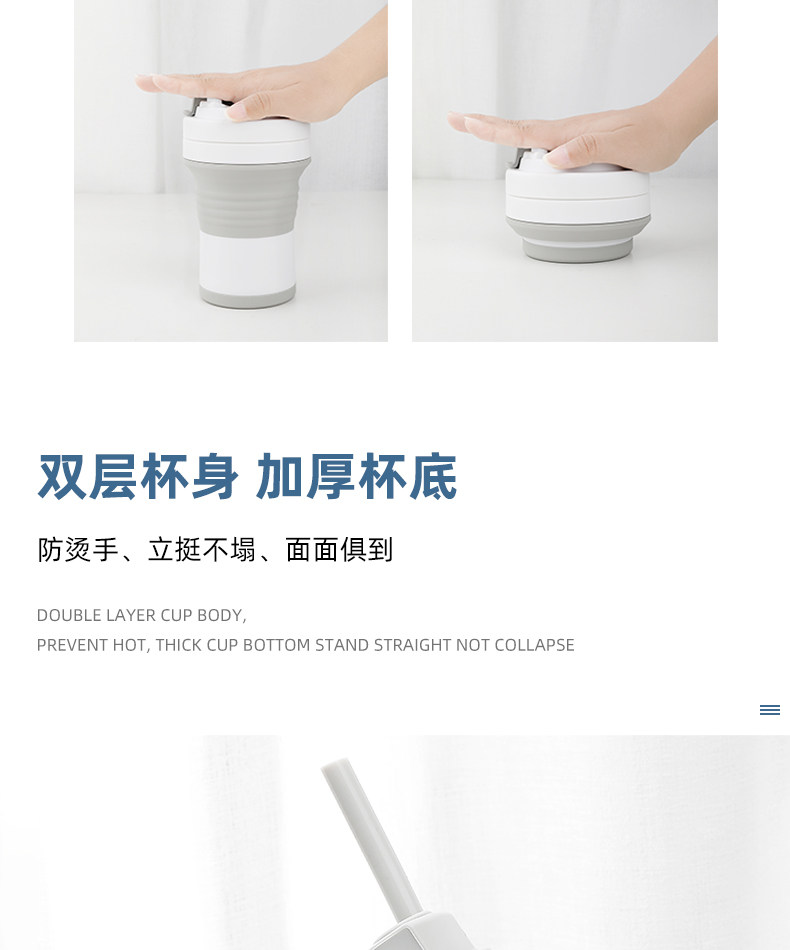 双层杯身 加厚杯底

防烫手、立挺不塌、面面俱到

DOUBLE LAYER CUP BODY,
PREVENT HOT, THICK CUP BOTTOM STAND STRAIGHT NOT COLLAPSE