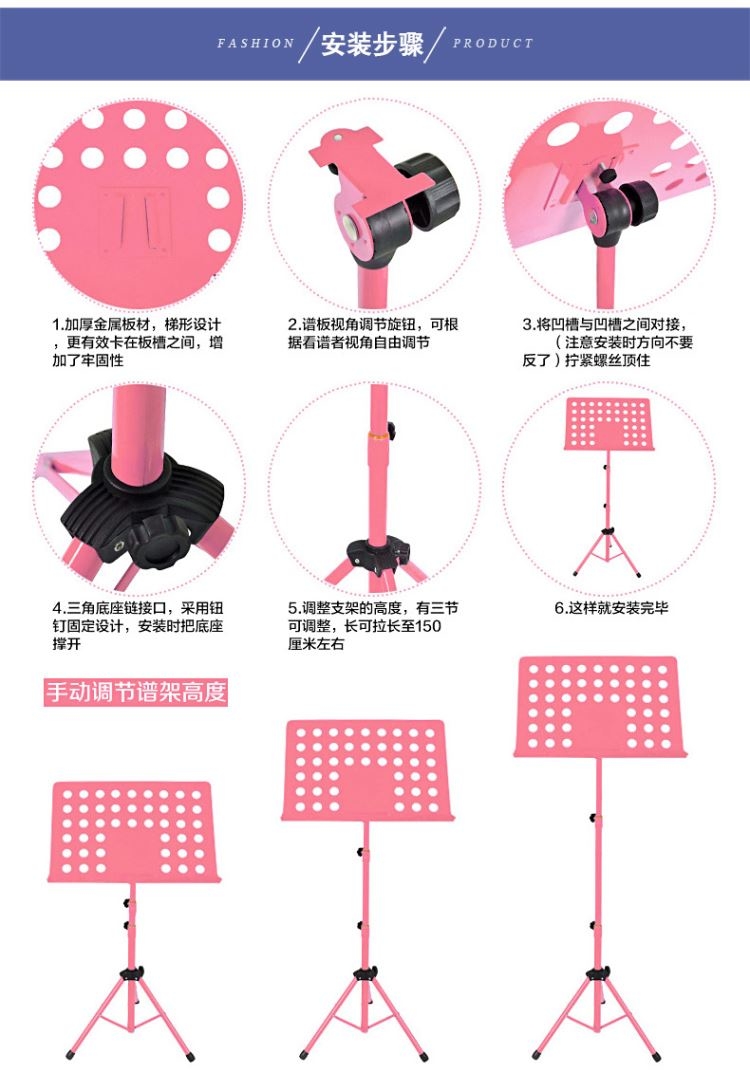 FASHION 安装步骤 PRODUCT

1.加厚金属板材，梯形设计，更有效卡在板槽之间，增加了牢固性

2.谱板视角调节旋钮，可根据看谱者视角自由调节

3.将凹槽与凹槽之间对接，（注意安装时方向不要反了）拧紧螺丝顶住

4.三角底座链接口，采用钮钉固定设计，安装时把底座撑开

5.调整支架的高度，有三节可调整，长可拉长至150厘米左右

6.这样就安装完毕

手动调节谱架高度