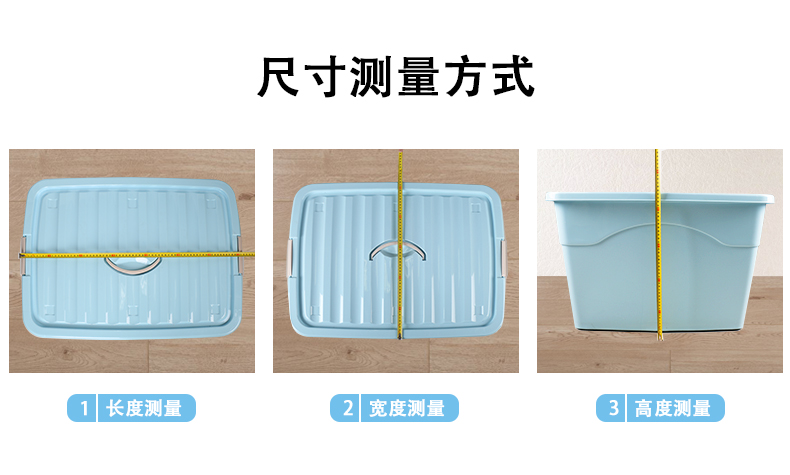 尺寸测量方式

1 长度测量

2 宽度测量

3 高度测量