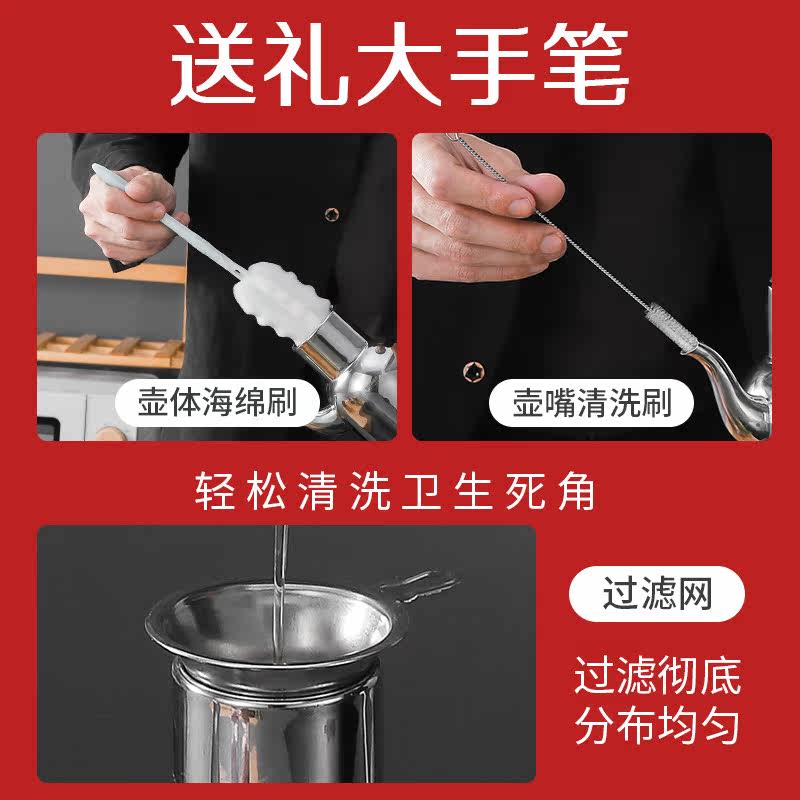 送礼大手笔

壶体海绵刷

壶嘴清洗刷

轻松清洗卫生死角

过滤网

过滤彻底
分布均匀