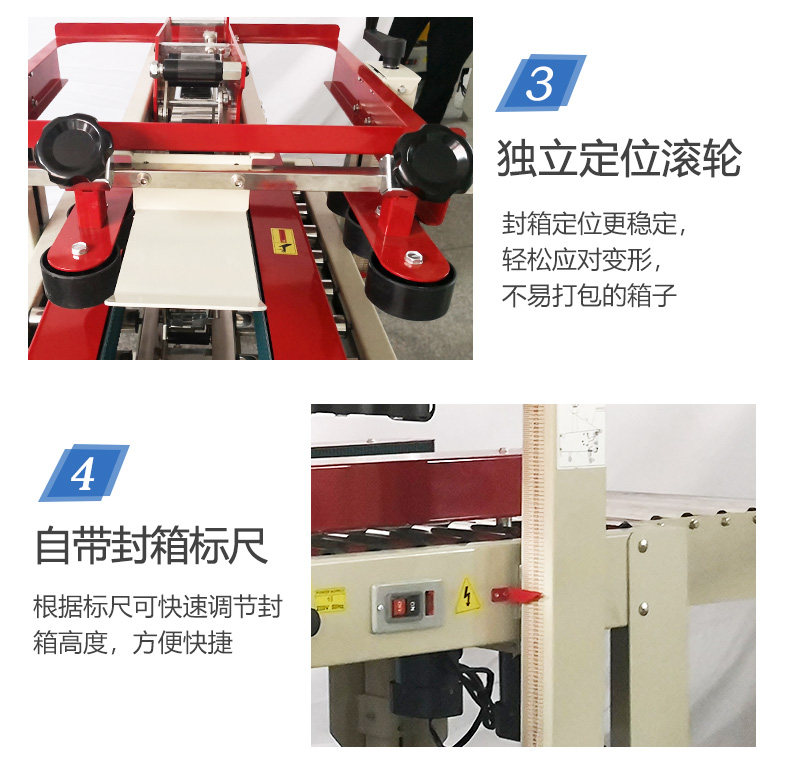 3

独立定位滚轮

封箱定位更稳定，
轻松应对变形，
不易打包的箱子

4

自带封箱标尺

根据标尺可快速调节封箱高度，方便快捷