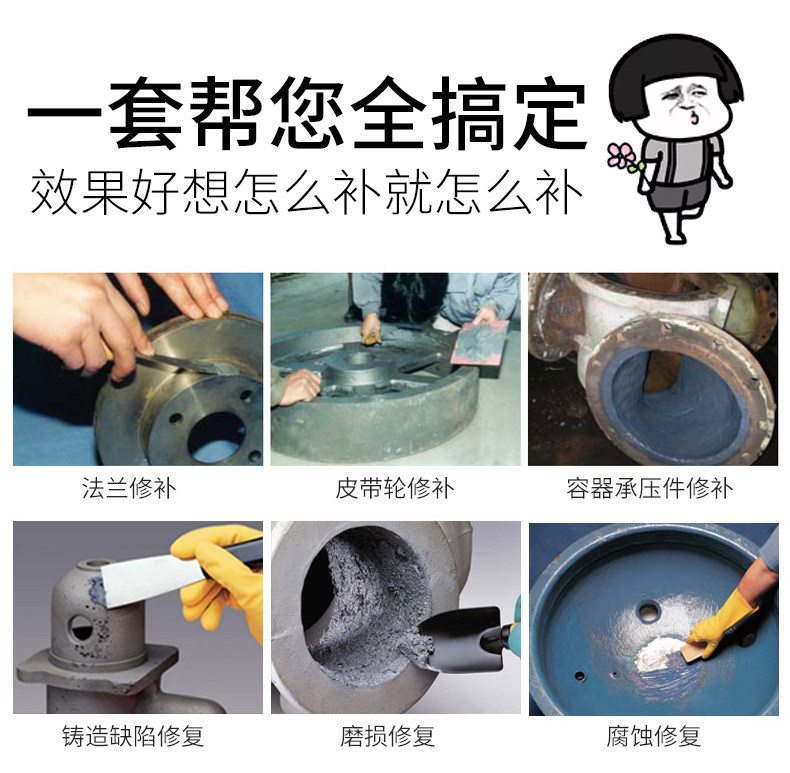 一套帮您全搞定
效果好想怎么补就怎么补

法兰修补

皮带轮修补

容器承压件修补

铸造缺陷修复

磨损修复

腐蚀修复