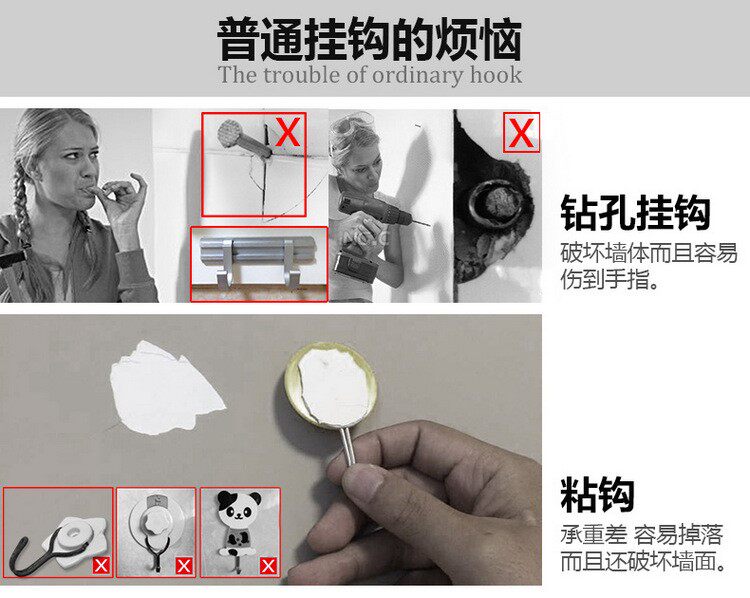 普通挂钩的烦恼
The trouble of ordinary hook

X

X

钻孔挂钩
破坏墙体而且容易伤到手指。

X X X

粘钩
承重差 容易掉落而且还破坏墙面。