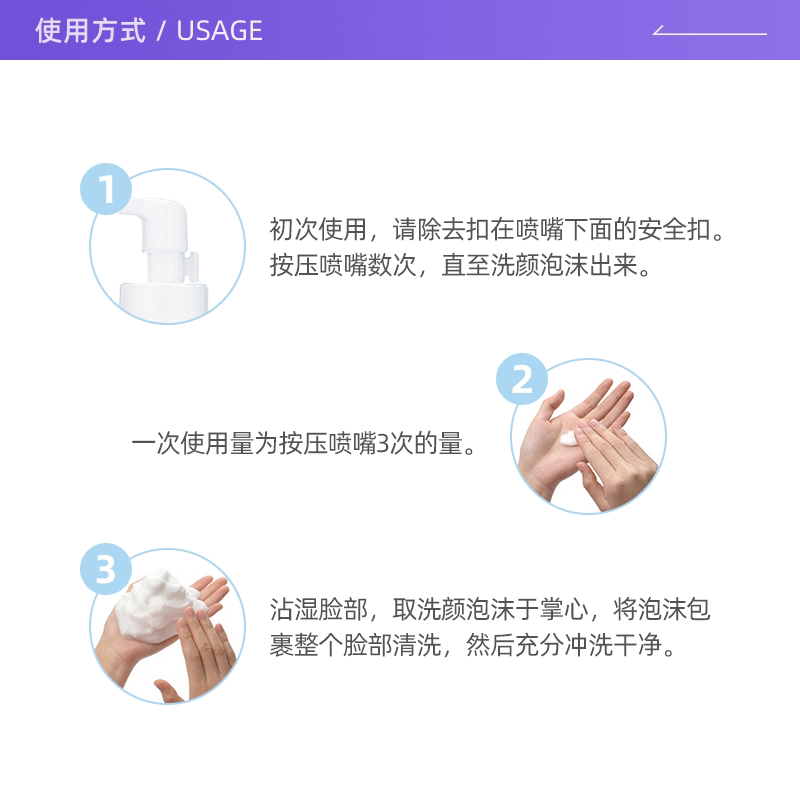 使用方式 / USAGE

1

初次使用，请除去扣在喷嘴下面的安全扣。按压喷嘴数次，直至洗颜泡沫出来。

2

一次使用量为按压喷嘴3次的量。

3

沾湿脸部，取洗颜泡沫于掌心，将泡沫包裹整个脸部清洗，然后充分冲洗干净。