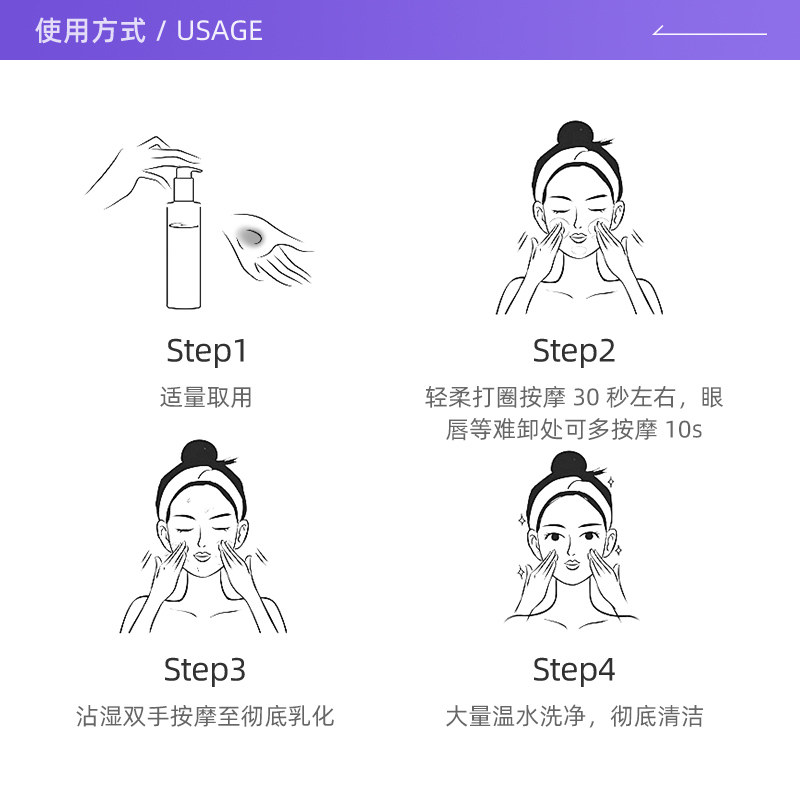 使用方式 / USAGE

Step1
适量取用

Step2
轻柔打圈按摩 30 秒左右，眼唇等难卸处可多按摩 10s

Step3
沾湿双手按摩至彻底乳化

Step4
大量温水洗净，彻底清洁