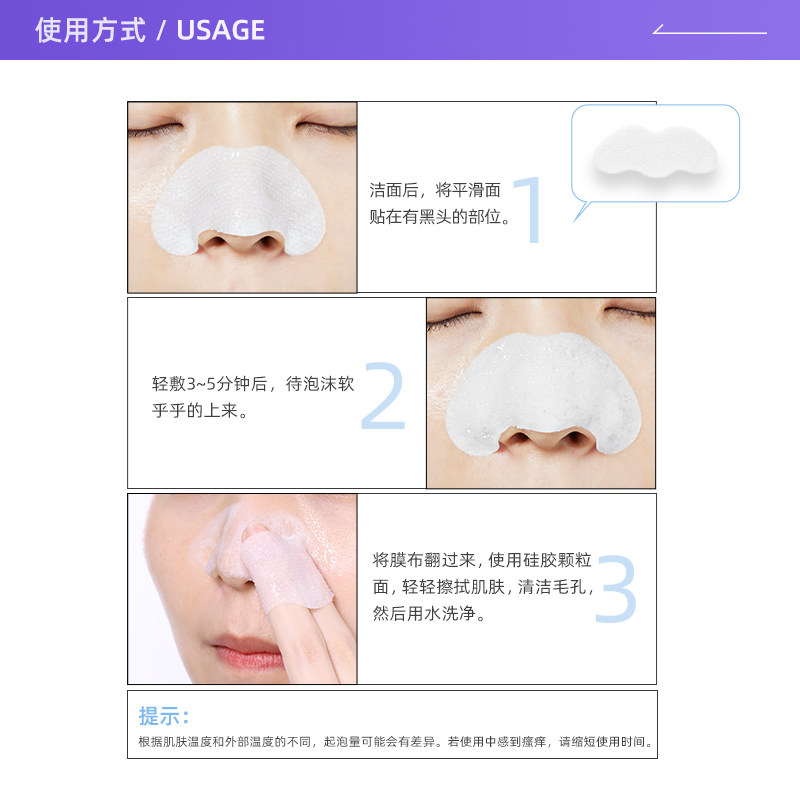 使用方式 / USAGE

洁面后，将平滑面贴在有黑头的部位。

1

轻敷3~5分钟后，待泡沫软乎乎的上来。

2

将膜布翻过来，使用硅胶颗粒面，轻轻擦拭肌肤，清洁毛孔，然后用水洗净。

3

提示：

根据肌肤温度和外部温度的不同，起泡量可能会有差异。若使用中感到瘙痒，请缩短使用时间。