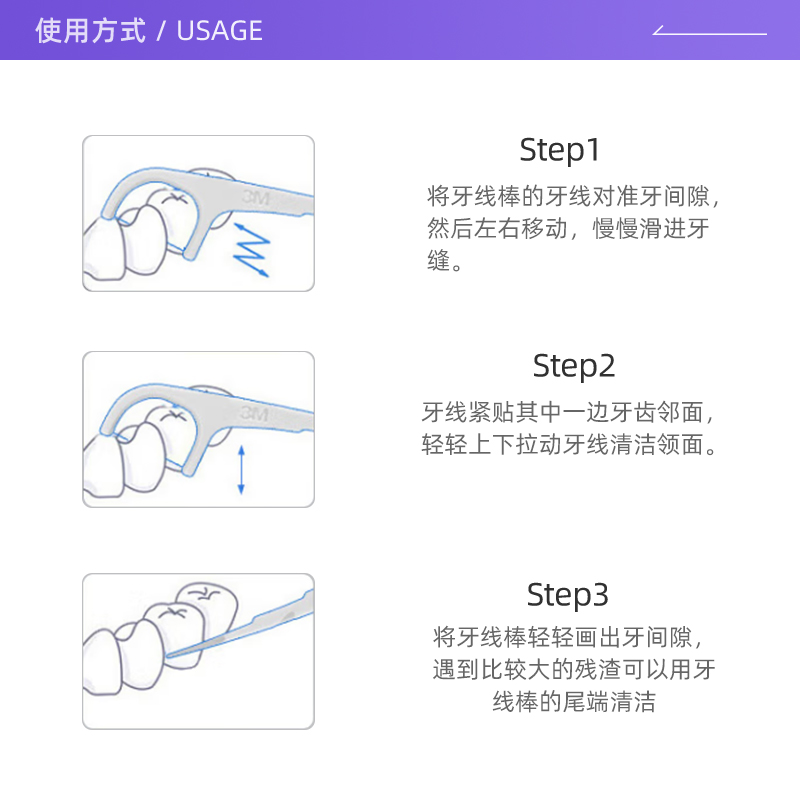 使用方式 / USAGE

3M

Step1

将牙线棒的牙线对准牙间隙，然后左右移动，慢慢滑进牙缝。

3M

Step2

牙线紧贴其中一边牙齿邻面，轻轻上下拉动牙线清洁领面。

Step3

将牙线棒轻轻画出牙间隙，遇到比较大的残渣可以用牙线棒的尾端清洁