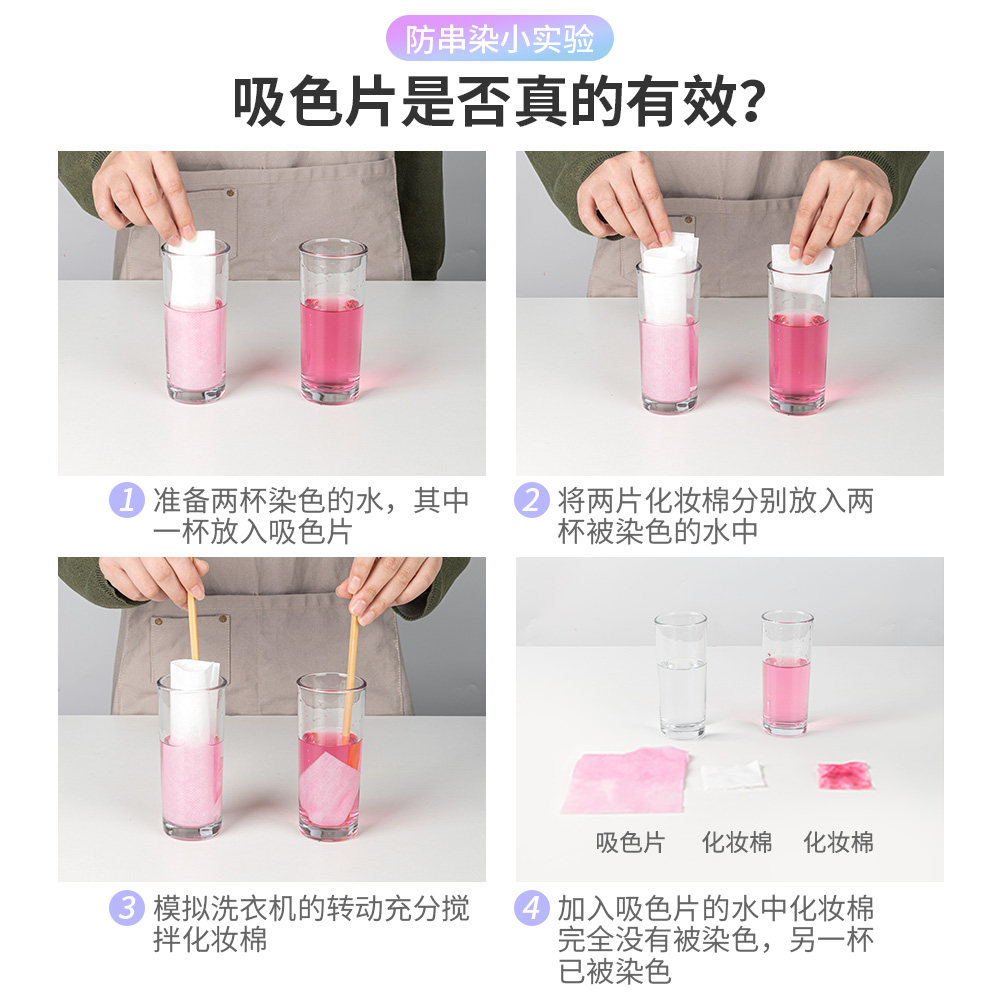 防串染小实验

吸色片是否真的有效?

1 准备两杯染色的水，其中一杯放入吸色片

2 将两片化妆棉分别放入两杯被染色的水中

3 模拟洗衣机的转动充分搅拌化妆棉

吸色片 化妆棉 化妆棉

4 加入吸色片的水中化妆棉完全没有被染色，另一杯已被染色