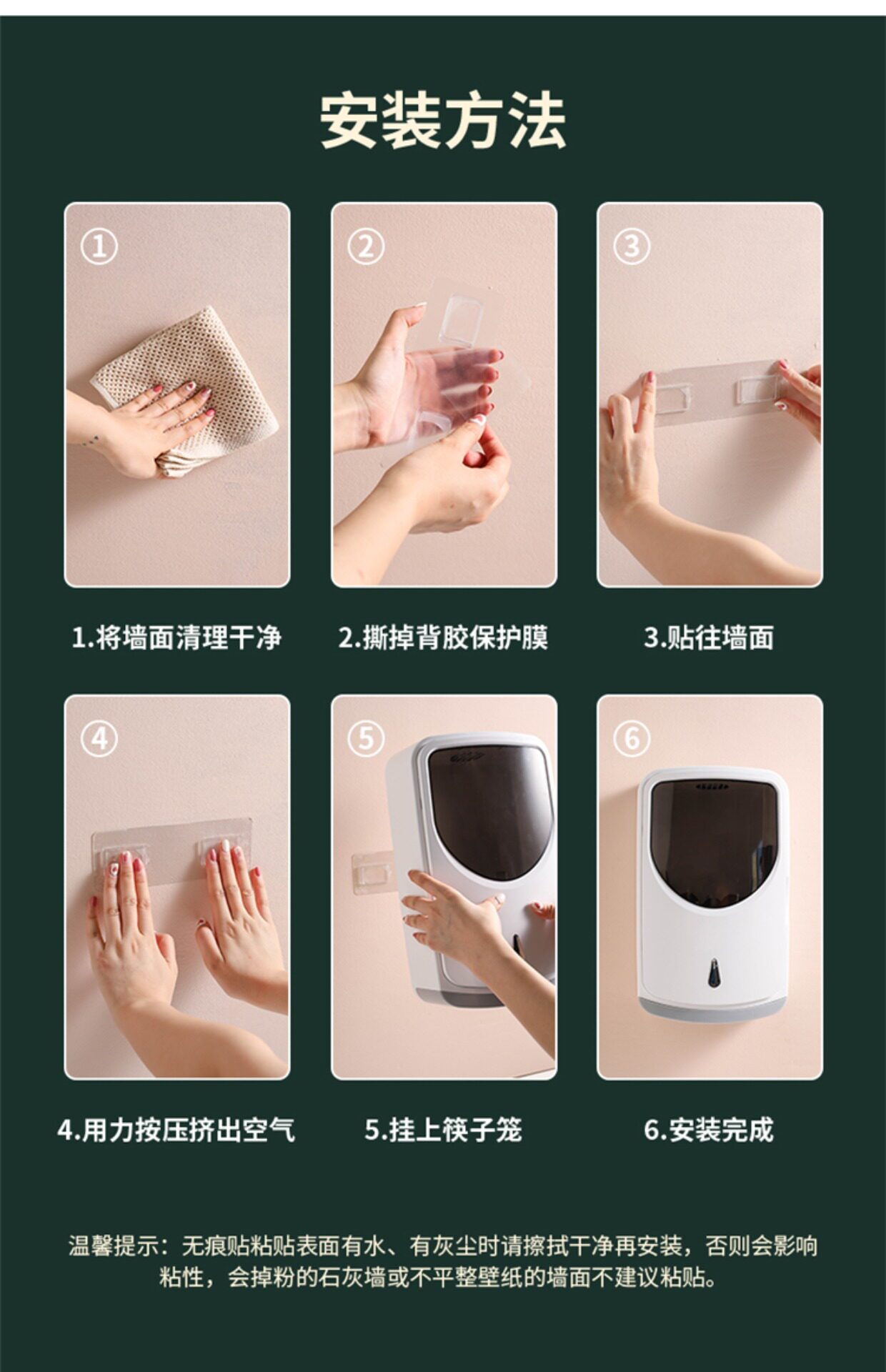 安装方法

①

②

③

1.将墙面清理干净

2.撕掉背胶保护膜

3.贴往墙面

④

⑤

⑥

4.用力按压挤出空气

5.挂上筷子笼

6.安装完成

温馨提示：无痕贴粘贴表面有水、有灰尘时请擦拭干净再安装，否则会影响粘性，会掉粉的石灰墙或不平整壁纸的墙面不建议粘贴。