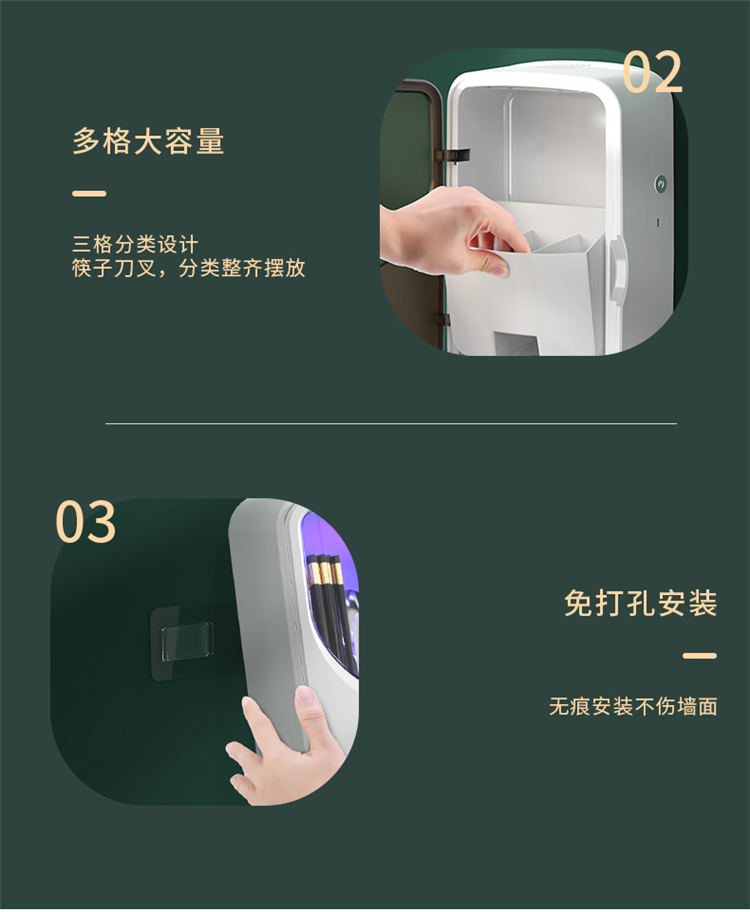 02

多格大容量

三格分类设计
筷子刀叉，分类整齐摆放

03

免打孔安装

无痕安装不伤墙面