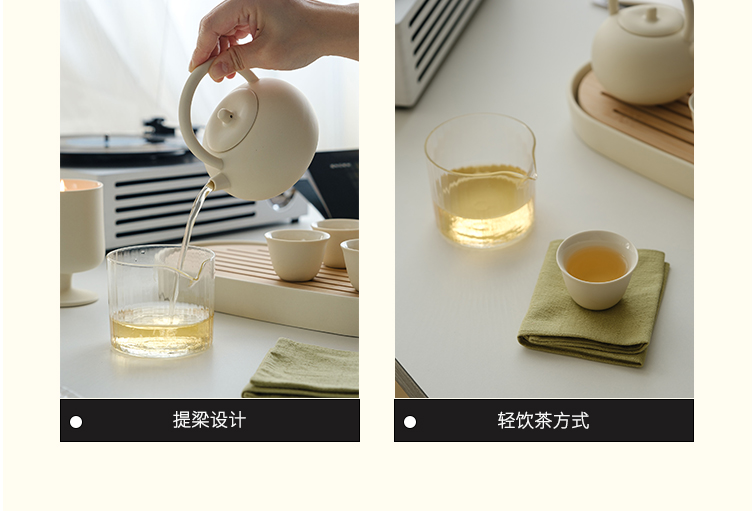 提梁设计

轻饮茶方式