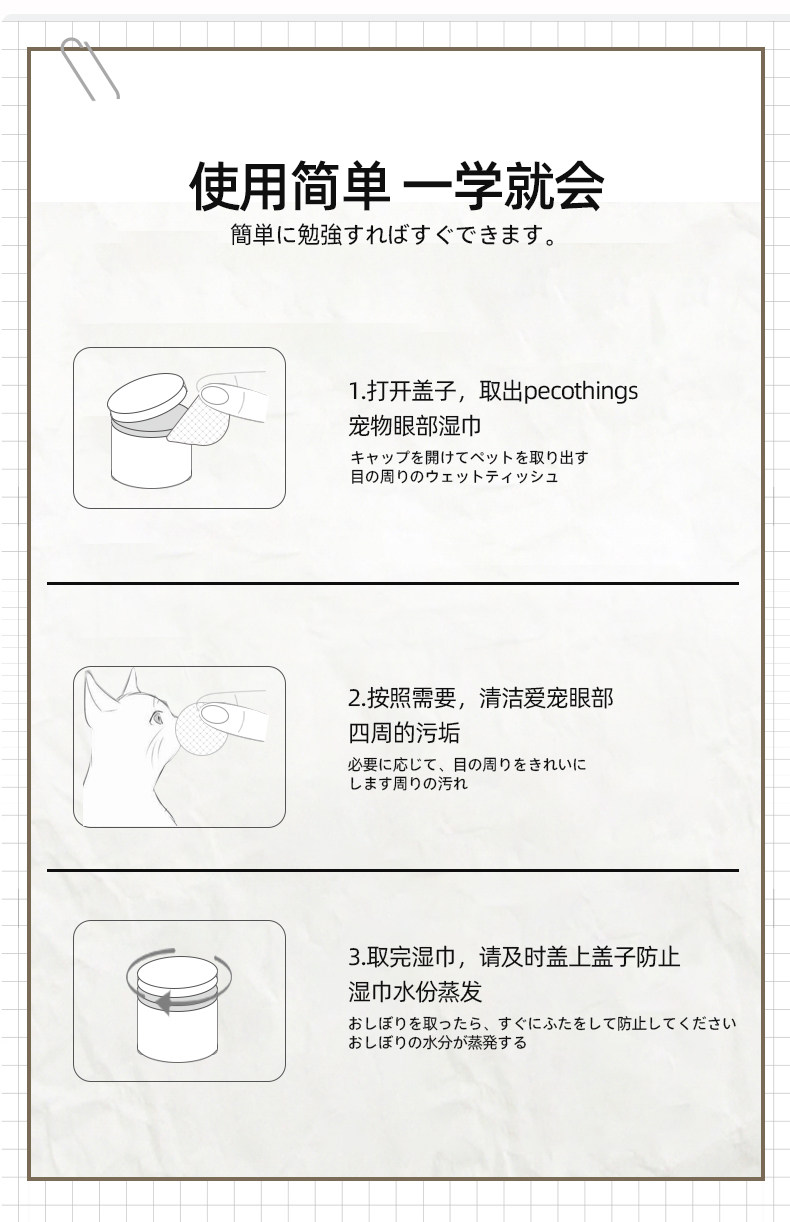 使用简单 一学就会
簡単に勉強すればすぐできます。

1.打开盖子，取出pecothings宠物眼部湿巾
キャップを開けてペットを取り出す目の周りのウェットティッシュ

2.按照需要，清洁爱宠眼部四周的污垢
必要に応じて、目の周りをきれいにします周りの汚れ

3.取完湿巾，请及时盖上盖子防止湿巾水份蒸发
おしぼりを取ったら、すぐにふたをして防止してくださいおしぼりの水分が蒸発する