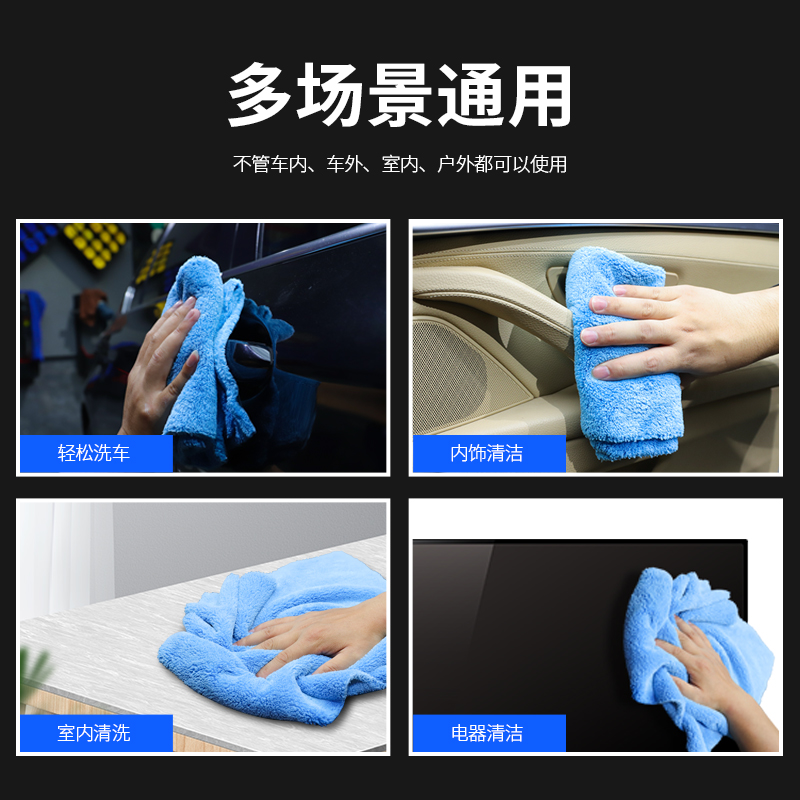 多场景通用

不管车内、车外、室内、户外都可以使用

轻松洗车

内饰清洁

室内清洗

电器清洁