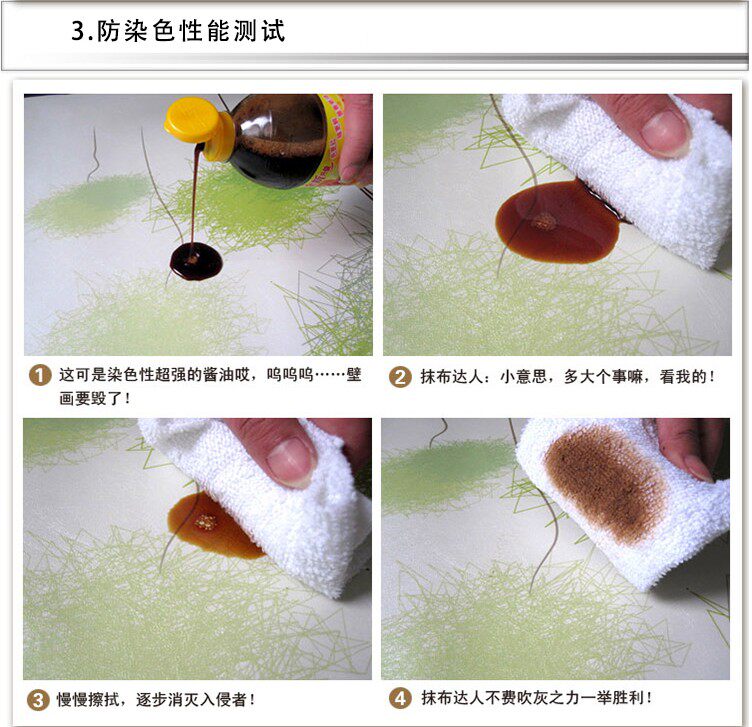 3.防染色性能测试

1 这可是染色性超强的酱油哎，呜呜呜……壁画要毁了！

2 抹布达人：小意思，多大个事嘛，看我的！

3 慢慢擦拭，逐步消灭入侵者！

4 抹布达人不费吹灰之力一举胜利！