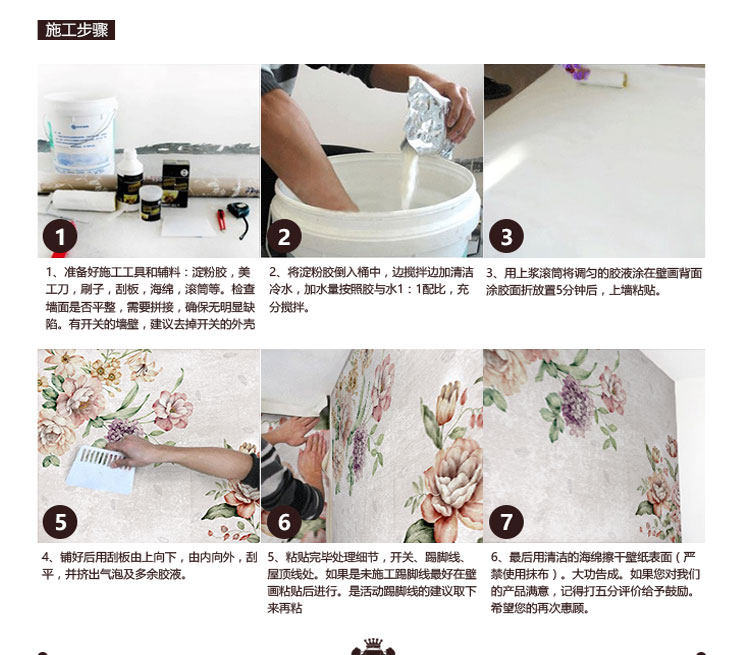 施工步骤

1

1、准备好施工工具和辅料：淀粉胶，美工刀，刷子，刮板，海绵，滚筒等。检查墙面是否平整，需要拼接，确保无明显缺陷。有开关的墙壁，建议去掉开关的外壳

2

2、将淀粉胶倒入桶中，边搅拌边加清洁冷水，加水量按照胶与水1：1配比，充分搅拌。

3

3、用上浆滚筒将调匀的胶液涂在壁画背面涂胶面折放置5分钟后，上墙粘贴。

5

4、铺好后用刮板由上向下，由内向外，刮平，并挤出气泡及多余胶液。

6

5、粘贴完毕处理细节，开关、踢脚线、屋顶线处。如果是未施工踢脚线最好在壁画粘贴后进行。是活动踢脚线的建议取下来再粘

7

6、最后用清洁的海绵擦干壁纸表面（严禁使用抹布）。大功告成。如果您对我们的产品满意，记得打五分评价给予鼓励。希望您的再次惠顾。