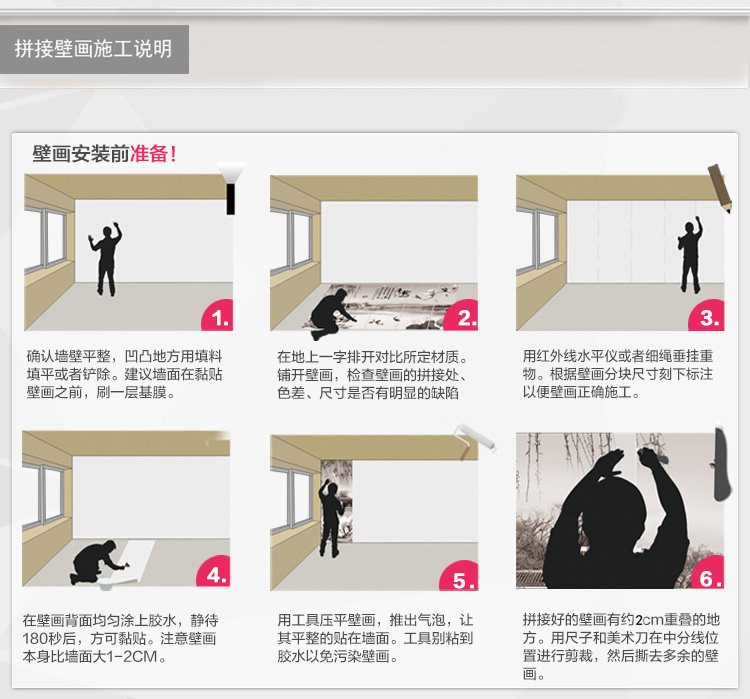 拼接壁画施工说明

壁画安装前准备!

1.

确认墙壁平整，凹凸地方用填料填平或者铲除。建议墙面在黏贴壁画之前，刷一层基膜。

2.

在地上一字排开对比所定材质。铺开壁画，检查壁画的拼接处、色差、尺寸是否有明显的缺陷

3.

用红外线水平仪或者细绳垂挂重物。根据壁画分块尺寸刻下标注以便壁画正确施工。

4.

在壁画背面均匀涂上胶水，静待180秒后，方可黏贴。注意壁画本身比墙面大1-2CM。

5.

用工具压平壁画，推出气泡，让其平整的贴在墙面。工具别粘到胶水以免污染壁画。

6.

拼接好的壁画有约2cm重叠的地方。用尺子和美术刀在中分线位置进行剪裁，然后撕去多余的壁画。