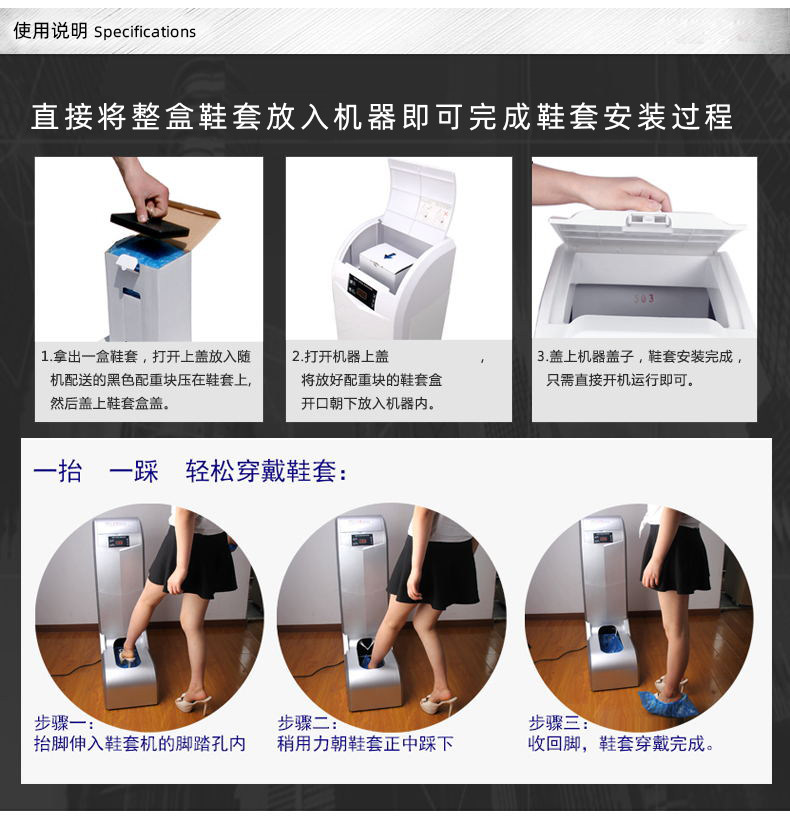 使用说明 Specifications

直接将整盒鞋套放入机器即可完成鞋套安装过程

1.拿出一盒鞋套，打开上盖放入随机配送的黑色配重块压在鞋套上，然后盖上鞋套盒盖。

2.打开机器上盖 ，将放好配重块的鞋套盒开口朝下放入机器内。

3.盖上机器盖子，鞋套安装完成，只需直接开机运行即可。

一抬 一踩 轻松穿戴鞋套：

步骤一：
抬脚伸入鞋套机的脚踏孔内

步骤二：
稍用力朝鞋套正中踩下

步骤三：
收回脚，鞋套穿戴完成。