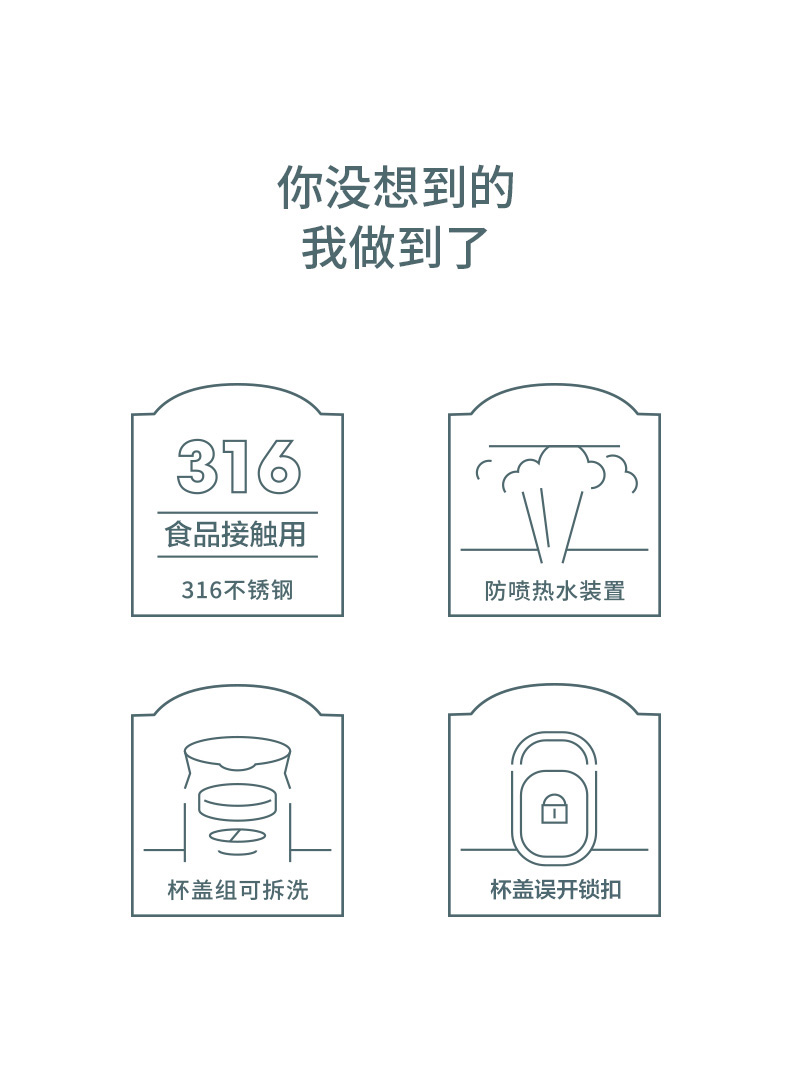 你没想到的
我做到了

316
食品接触用
316不锈钢

防喷热水装置

杯盖组可拆洗

杯盖误开锁扣