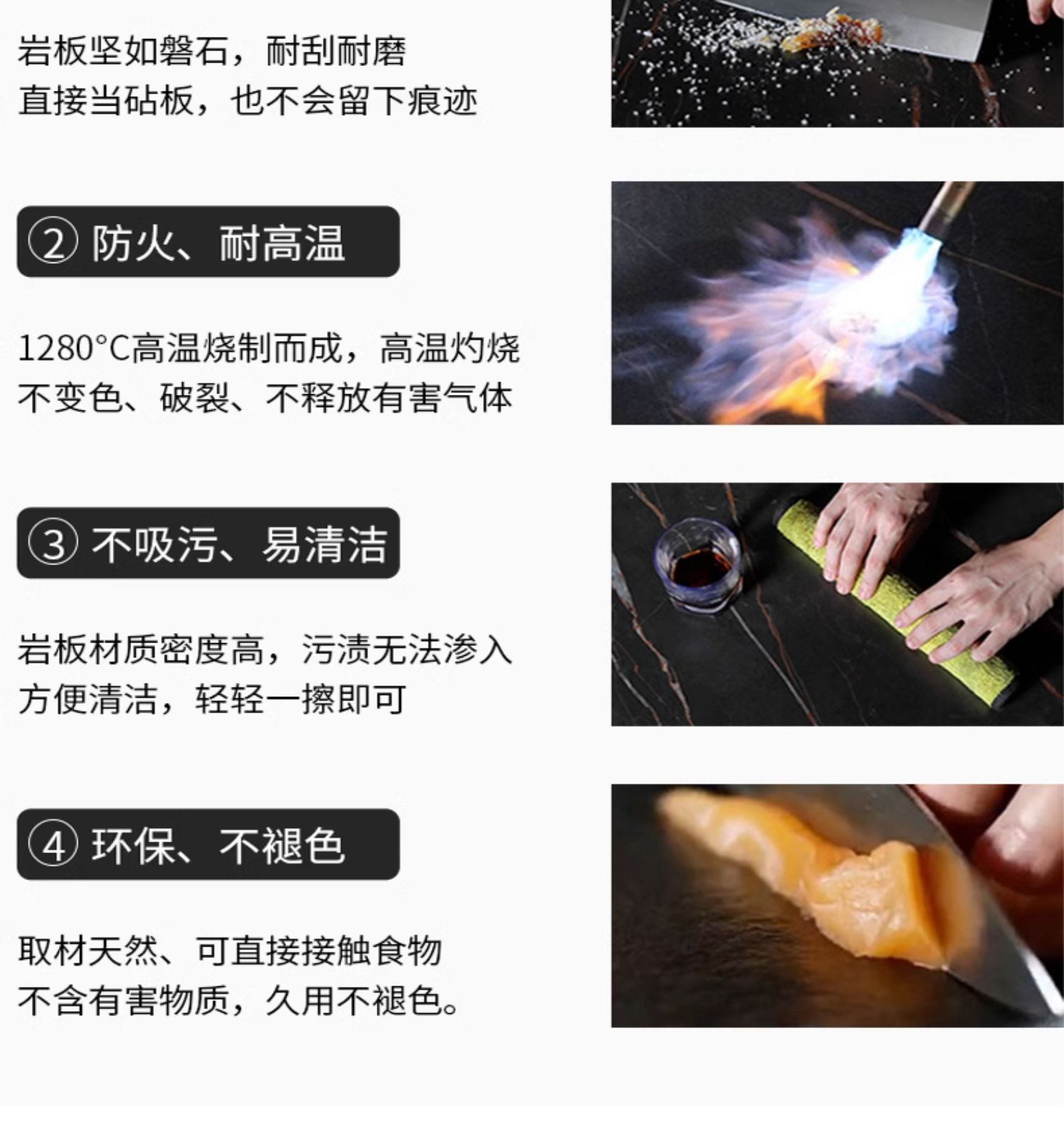 岩板坚如磐石，耐刮耐磨
直接当砧板，也不会留下痕迹

② 防火、耐高温

1280°C高温烧制而成，高温灼烧
不变色、破裂、不释放有害气体

③ 不吸污、易清洁

岩板材质密度高，污渍无法渗入
方便清洁，轻轻一擦即可

④ 环保、不褪色

取材天然、可直接接触食物
不含有害物质，久用不褪色。