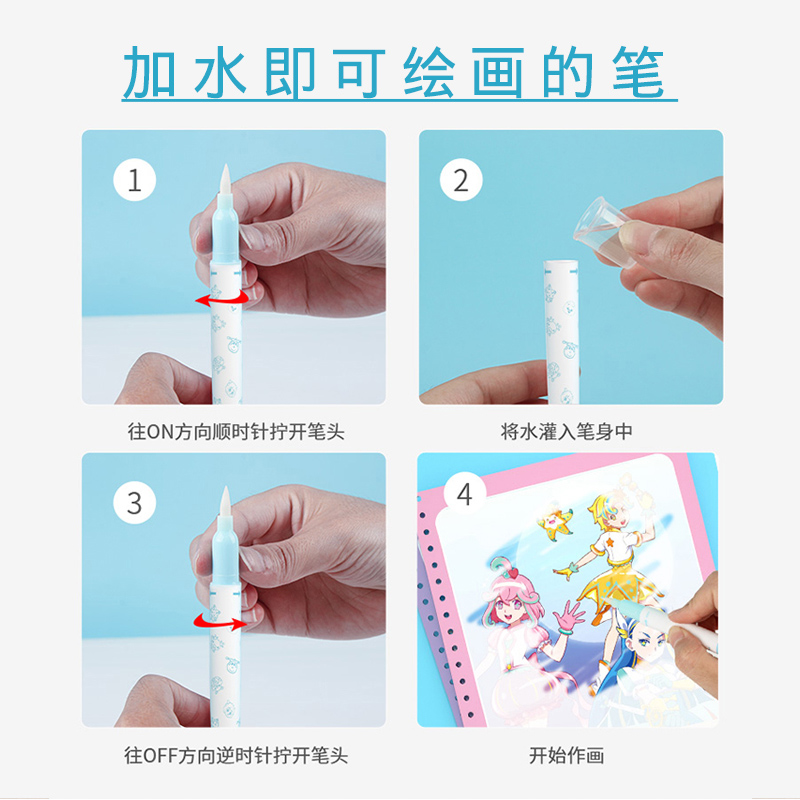 加水即可绘画的笔

1

往ON方向顺时针拧开笔头

2

将水灌入笔身中

3

往OFF方向逆时针拧开笔头

4

开始作画